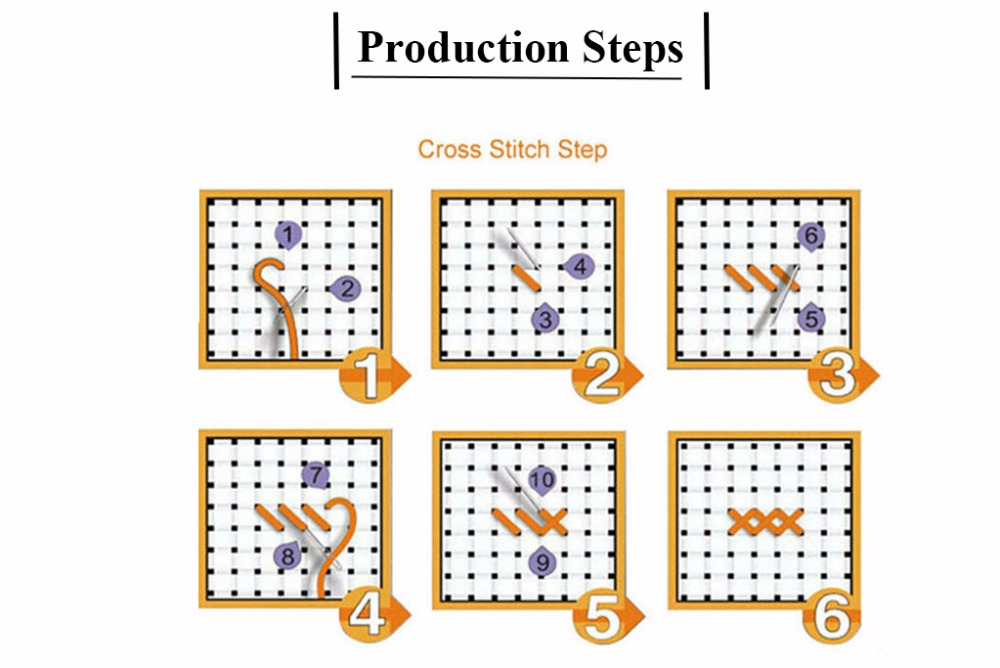 Production Steps

Cross Stitch Step

1
2
1

4
3
2

6
5
3

7
8
4

10
9
5

6