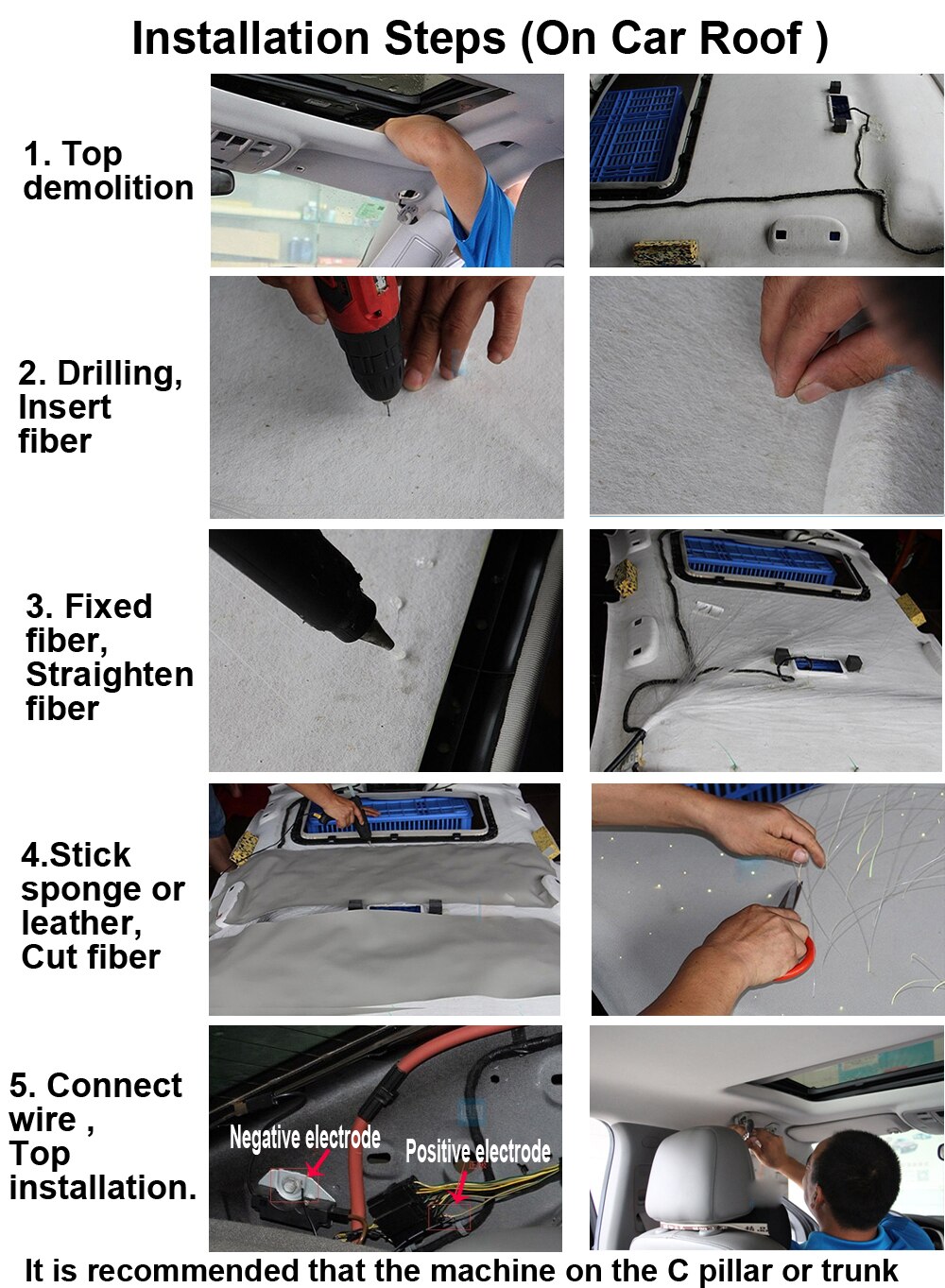 Installation Steps (On Car Roof )

1. Top demolition

2. Drilling, Insert fiber

3. Fixed fiber, Straighten fiber

4.Stick sponge or leather, Cut fiber

5. Connect wire , Top installation.

Negative electrode

Positive electrode

It is recommended that the machine on the C pillar or trunk