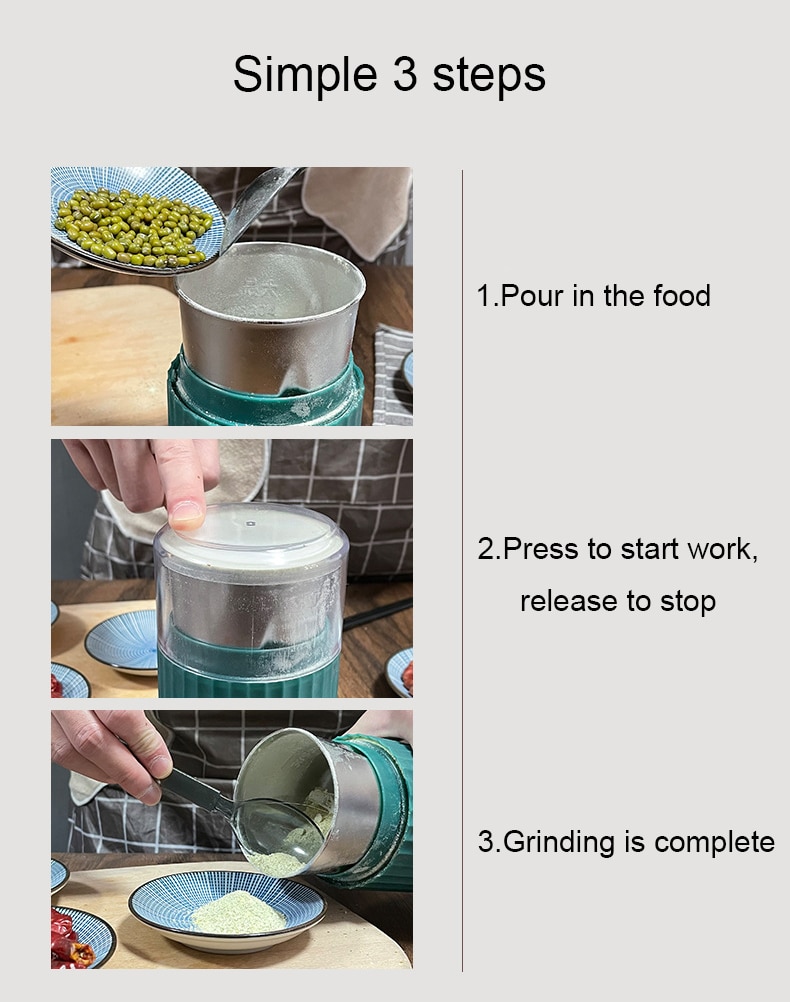 Simple 3 steps

1.Pour in the food

2.Press to start work, release to stop

3.Grinding is complete