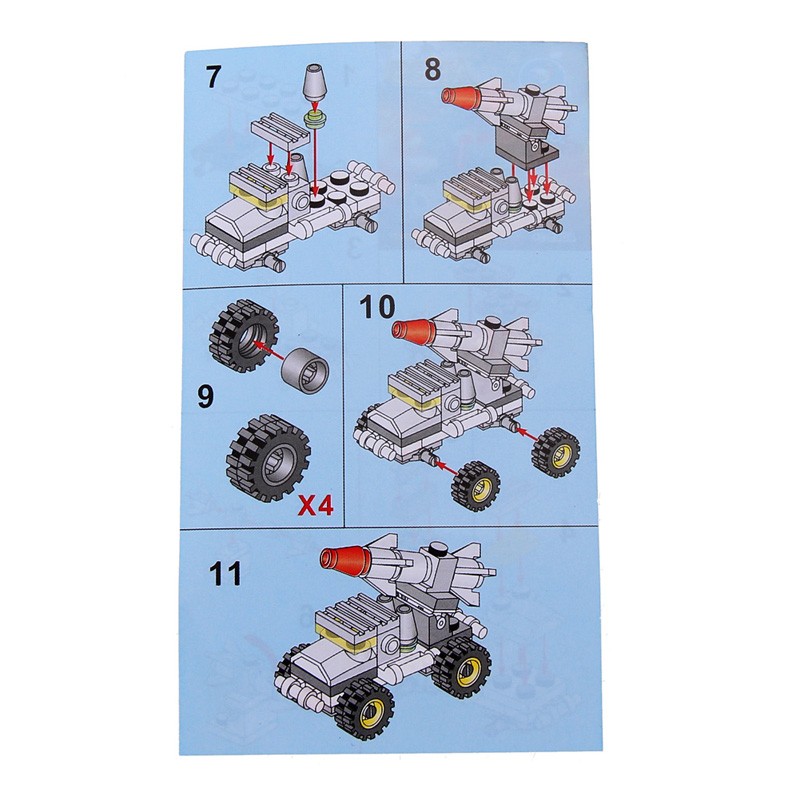 7

8

9

X4

10

11