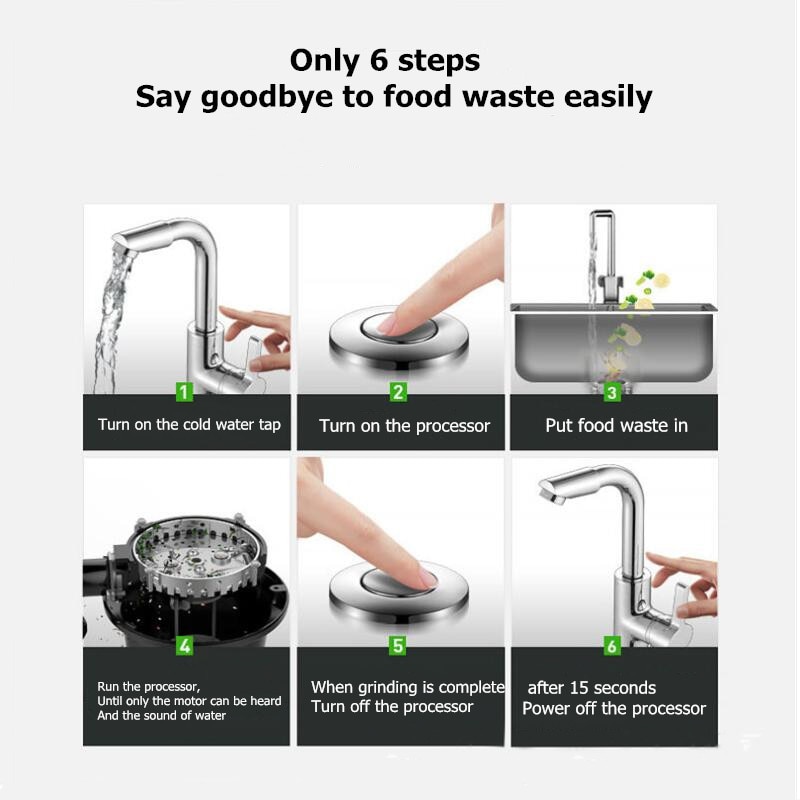 Only 6 steps
Say goodbye to food waste easily

1
Turn on the cold water tap

2
Turn on the processor

3
Put food waste in

4
Run the processor,
Until only the motor can be heard
And the sound of water

5
When grinding is complete
Turn off the processor

6
after 15 seconds
Power off the processor