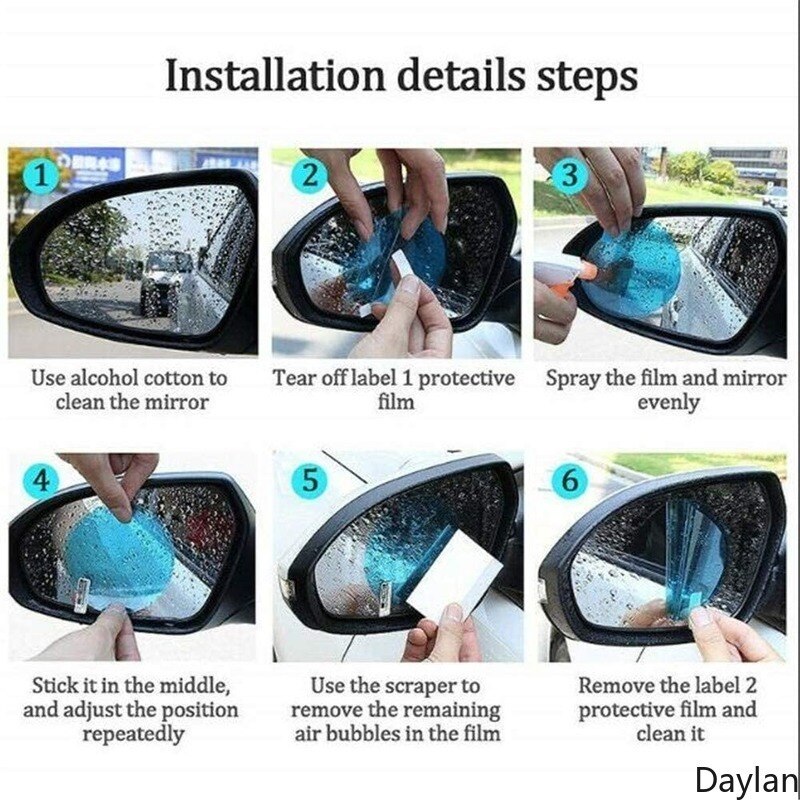 Installation details steps

1

Use alcohol cotton to clean the mirror

2

Tear off label 1 protective film

3

Spray the film and mirror evenly

4

Stick it in the middle, and adjust the position repeatedly

5

Use the scraper to remove the remaining air bubbles in the film

6

Remove the label 2 protective film and clean it

Daylan