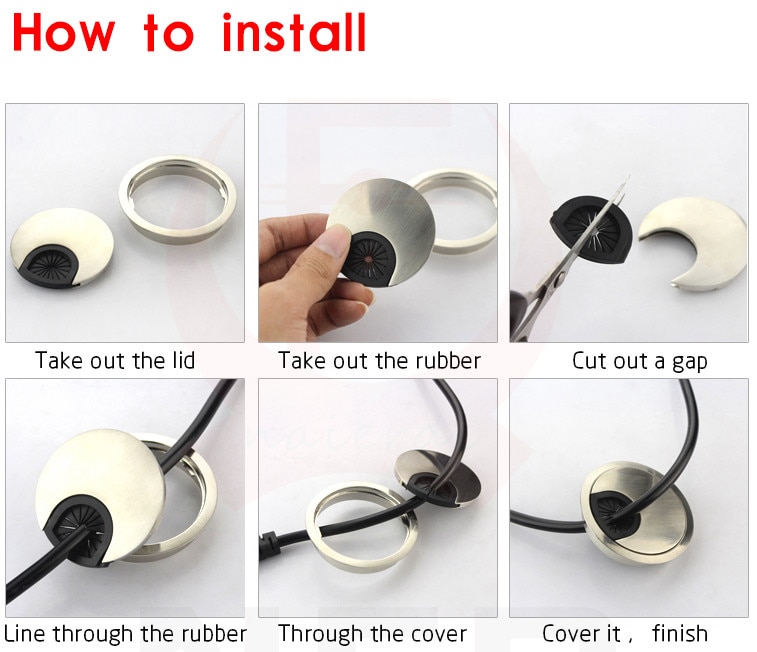 How to install

Take out the lid

Take out the rubber

Cut out a gap

Line through the rubber

Through the cover

Cover it , finish