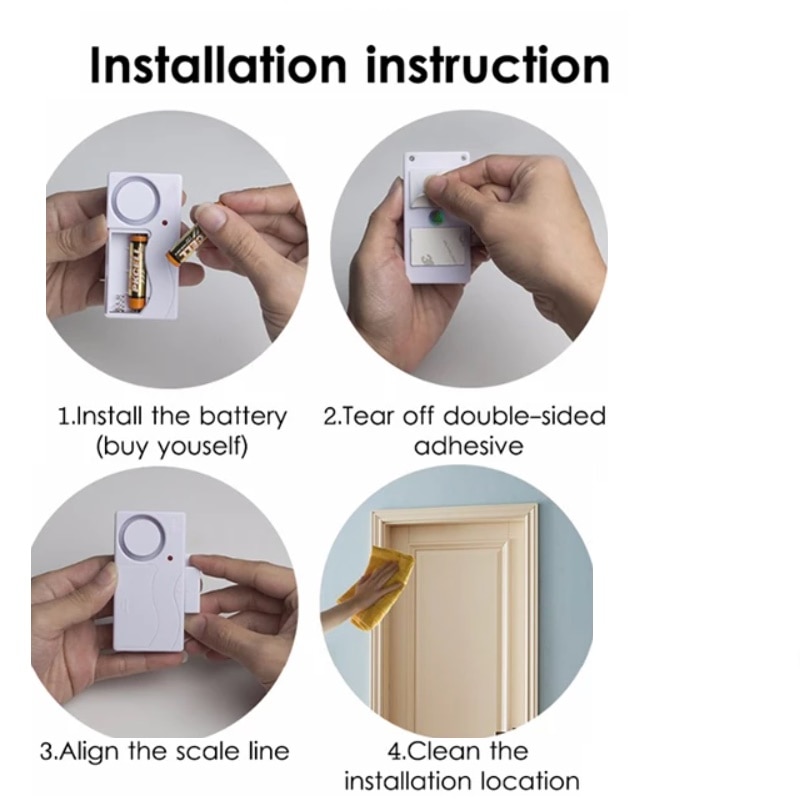 Installation instruction

1.Install the battery (buy youself)

2.Tear off double-sided adhesive

3.Align the scale line

4.Clean the installation location