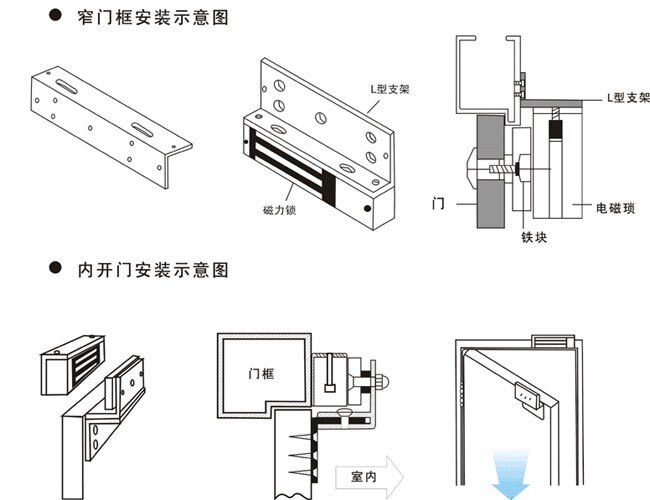 ● 窄门框安装示意图

L型支架

磁力锁

L型支架

门

电磁琐

铁块

● 内开门安装示意图

门框

室内