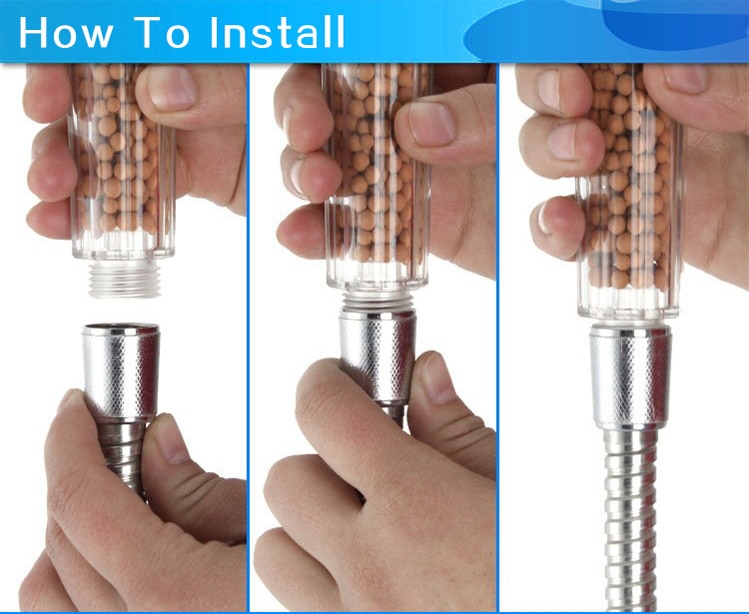 How To Install