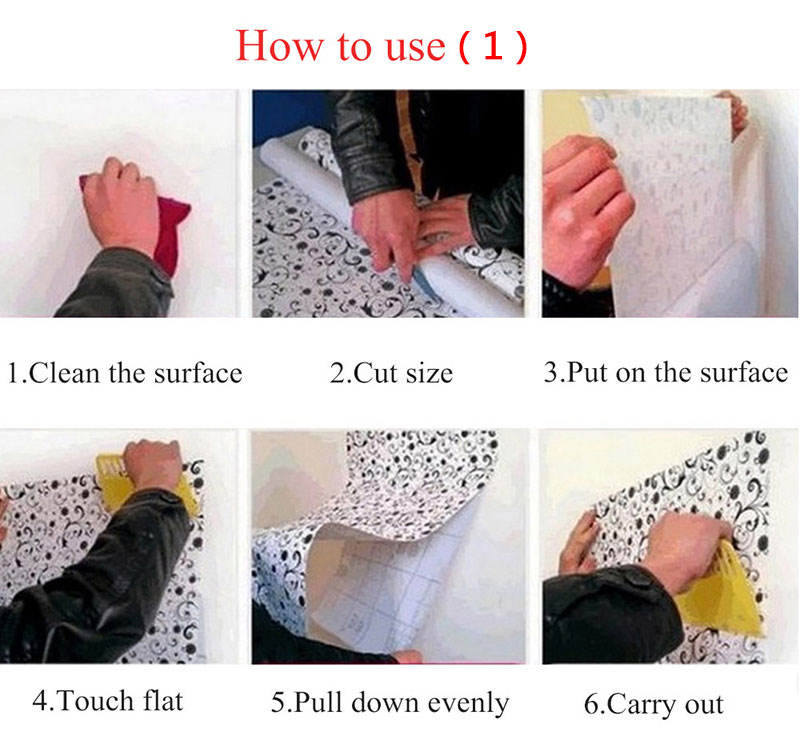 How to use（1）

1.Clean the surface

2.Cut size

3.Put on the surface

4.Touch flat

5.Pull down evenly

6.Carry out