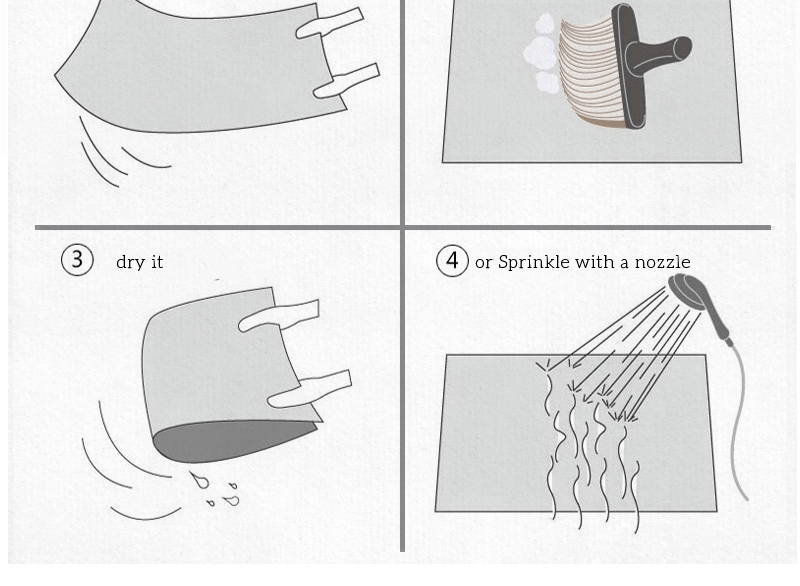 ③ dry it

④ or Sprinkle with a nozzle