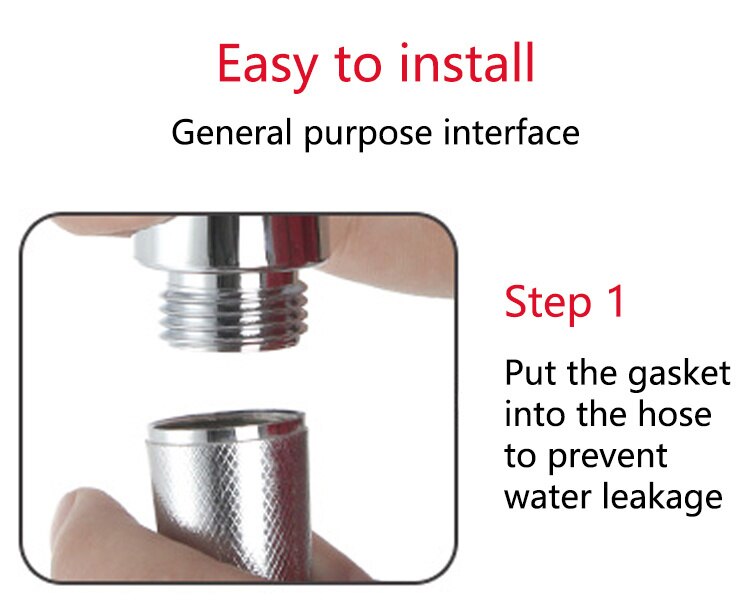 Easy to install
General purpose interface

Step 1
Put the gasket into the hose to prevent water leakage