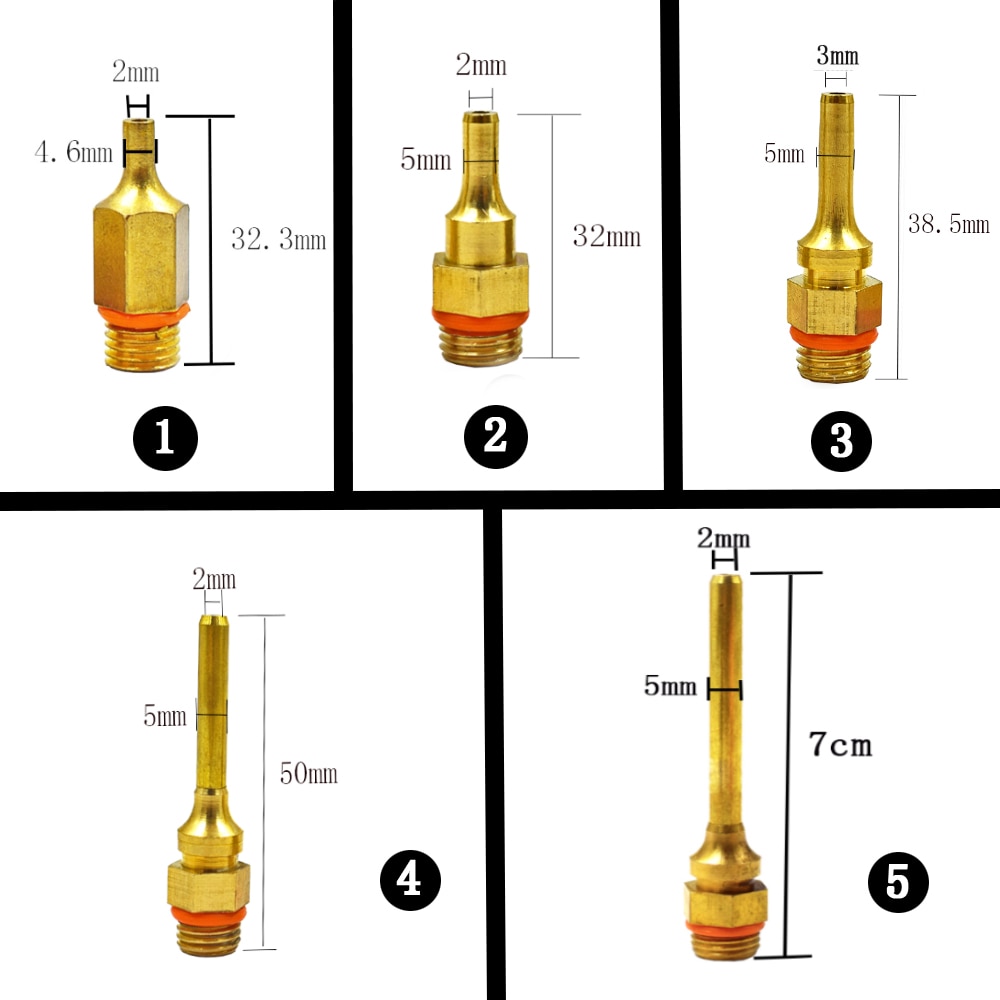 2mm
4.6mm
32.3mm
1

2mm
5mm
32mm
2

3mm
5mm
38.5mm
3

2mm
5mm
50mm
4

2mm
5mm
7cm
5