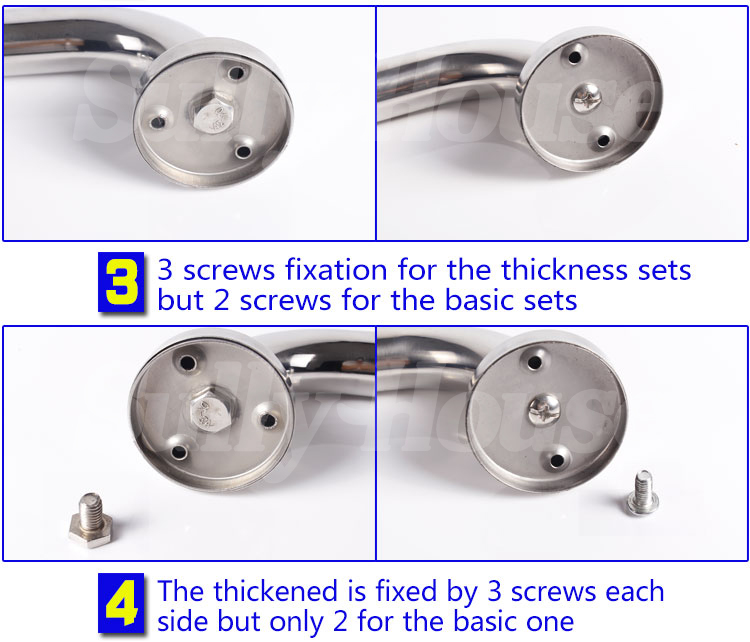 SullyHouse

3 3 screws fixation for the thickness sets but 2 screws for the basic sets

SullyHouse

4 The thickened is fixed by 3 screws each side but only 2 for the basic one