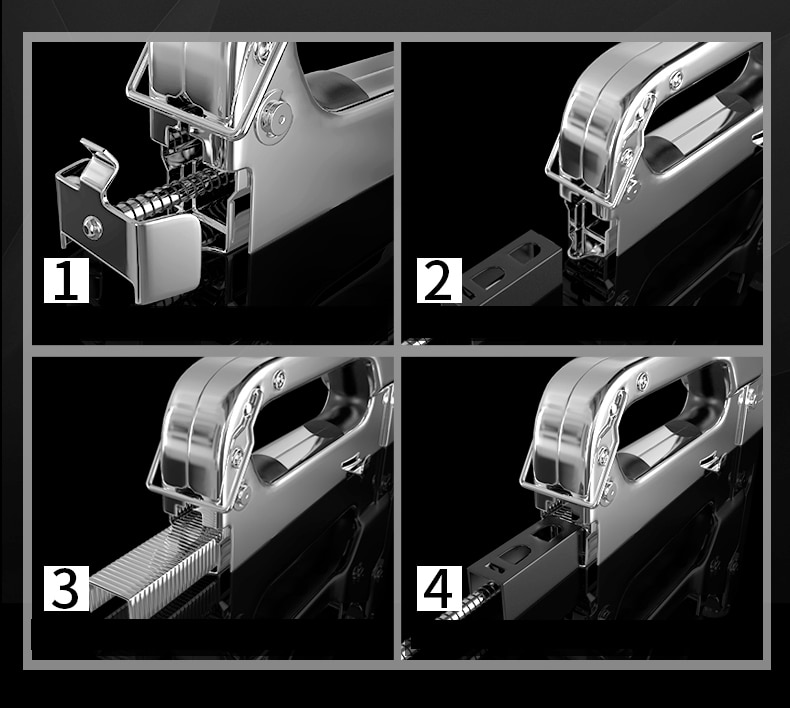 1

2

3

4