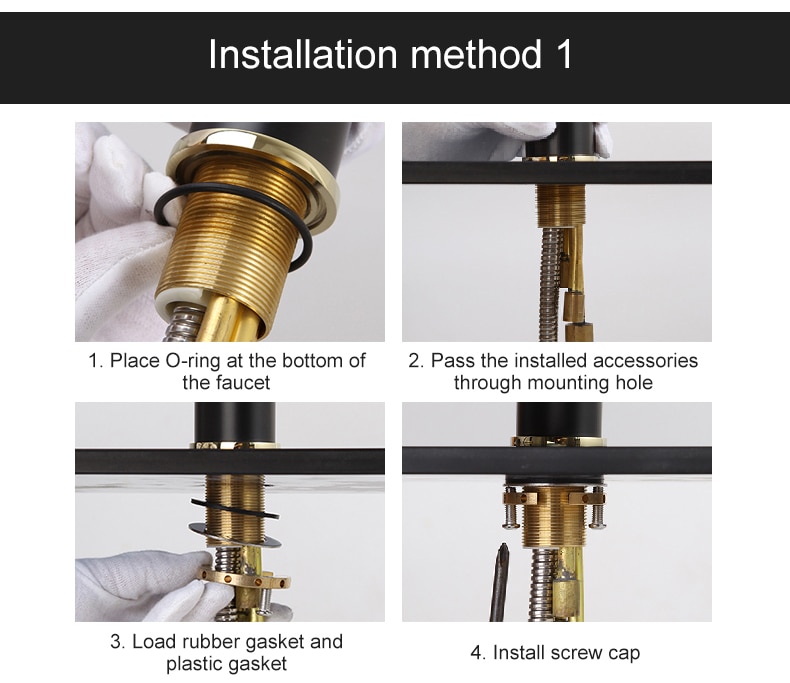 Installation method 1

1. Place O-ring at the bottom of the faucet

2. Pass the installed accessories through mounting hole

3. Load rubber gasket and plastic gasket

4. Install screw cap