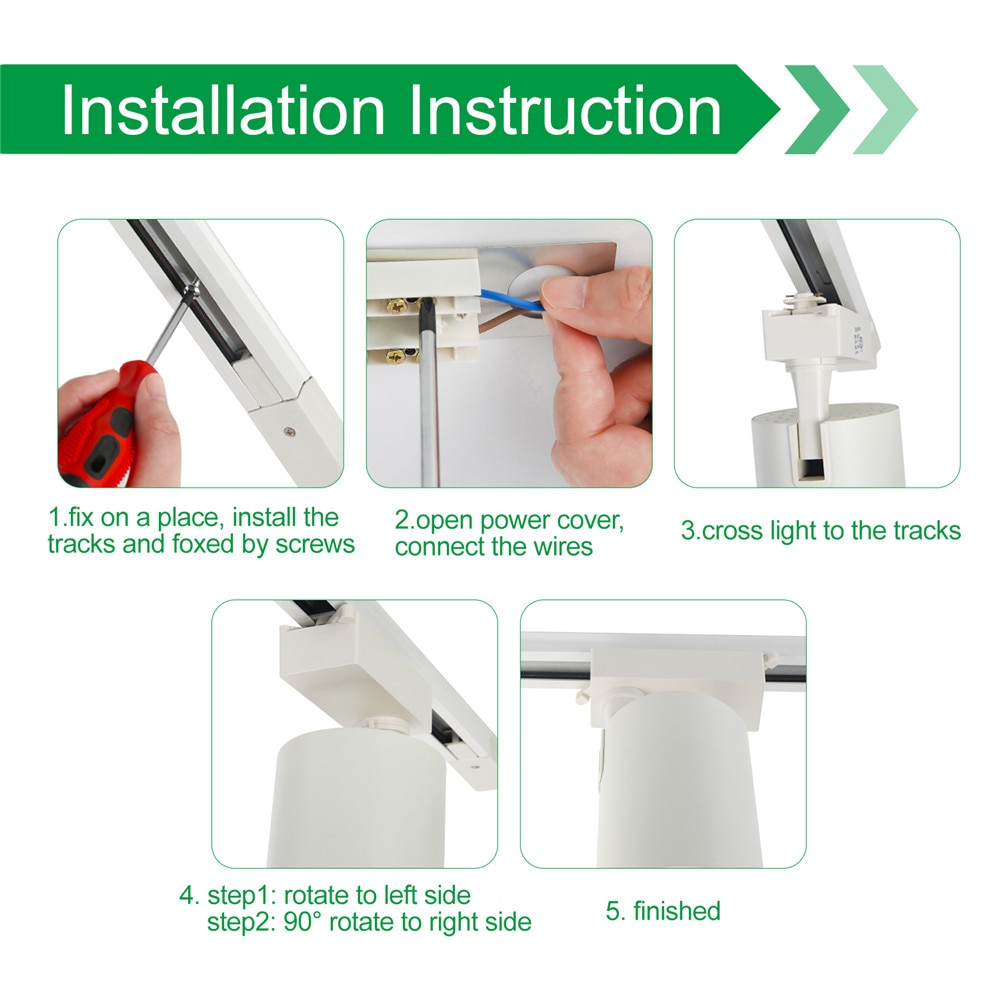 Installation Instruction

1.fix on a place, install the tracks and foxed by screws

2.open power cover, connect the wires

3.cross light to the tracks

4. step1: rotate to left side
step2: 90° rotate to right side

5. finished