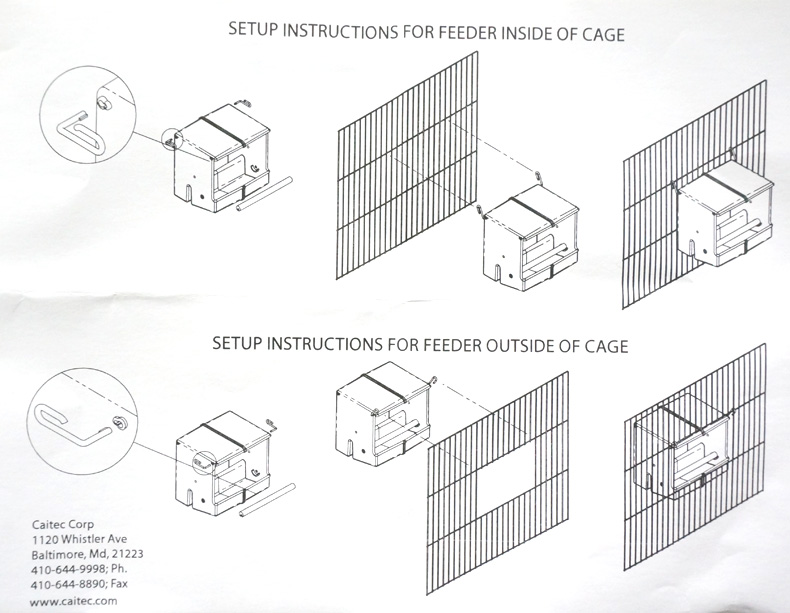 SETUP INSTRUCTIONS FOR FEEDER INSIDE OF CAGE

SETUP INSTRUCTIONS FOR FEEDER OUTSIDE OF CAGE

Caitec Corp
1120 Whistler Ave
Baltimore, Md, 21223
410-644-9998; Ph.
410-644-8890; Fax
www.caitec.com