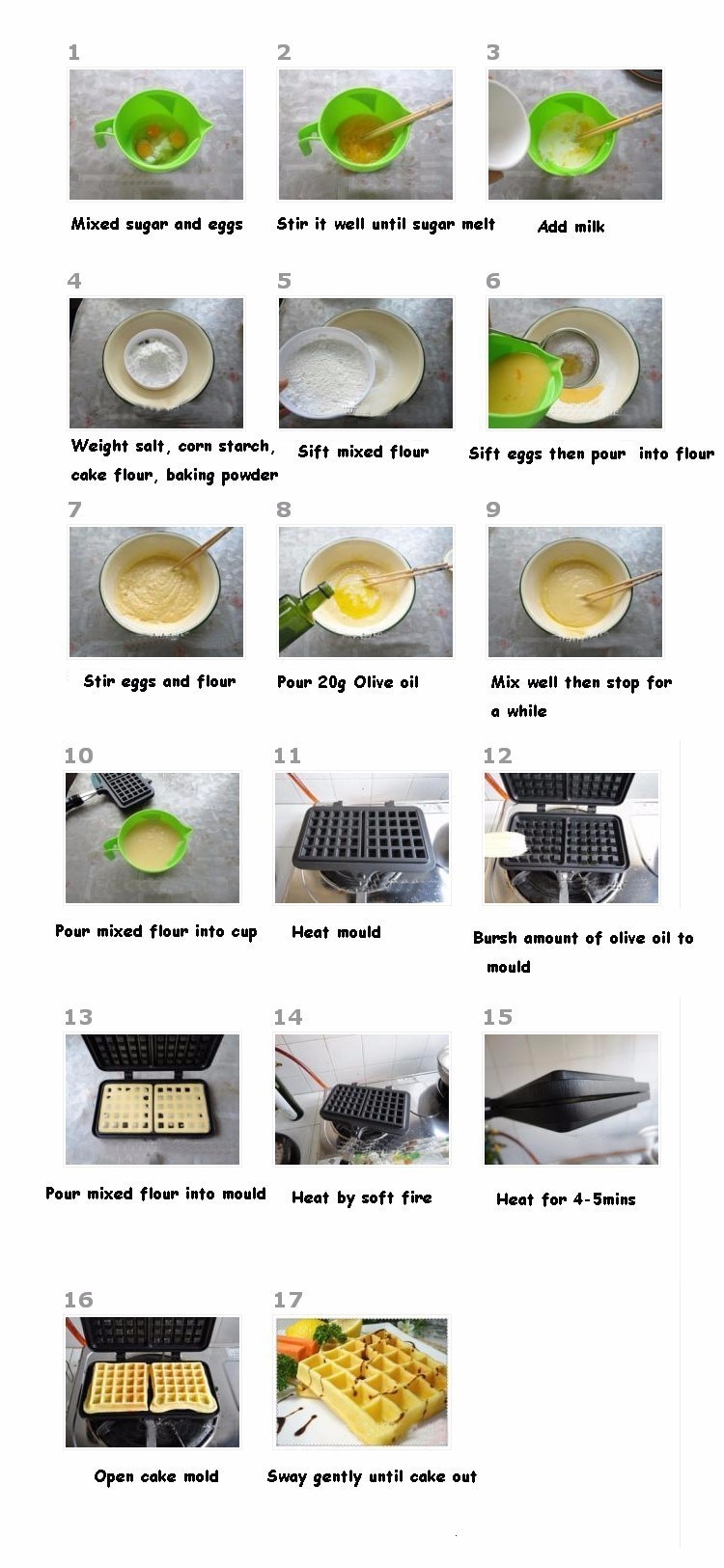 1
Mixed sugar and eggs

2
Stir it well until sugar melt

3
Add milk

4
Weight salt, corn starch, cake flour, baking powder

5
Sift mixed flour

6
Sift eggs then pour into flour

7
Stir eggs and flour

8
Pour 20g Olive oil

9
Mix well then stop for a while

10
Pour mixed flour into cup

11
Heat mould

12
Bursh amount of olive oil to mould

13
Pour mixed flour into mould

14
Heat by soft fire

15
Heat for 4-5mins

16
Open cake mold

17
Sway gently until cake out