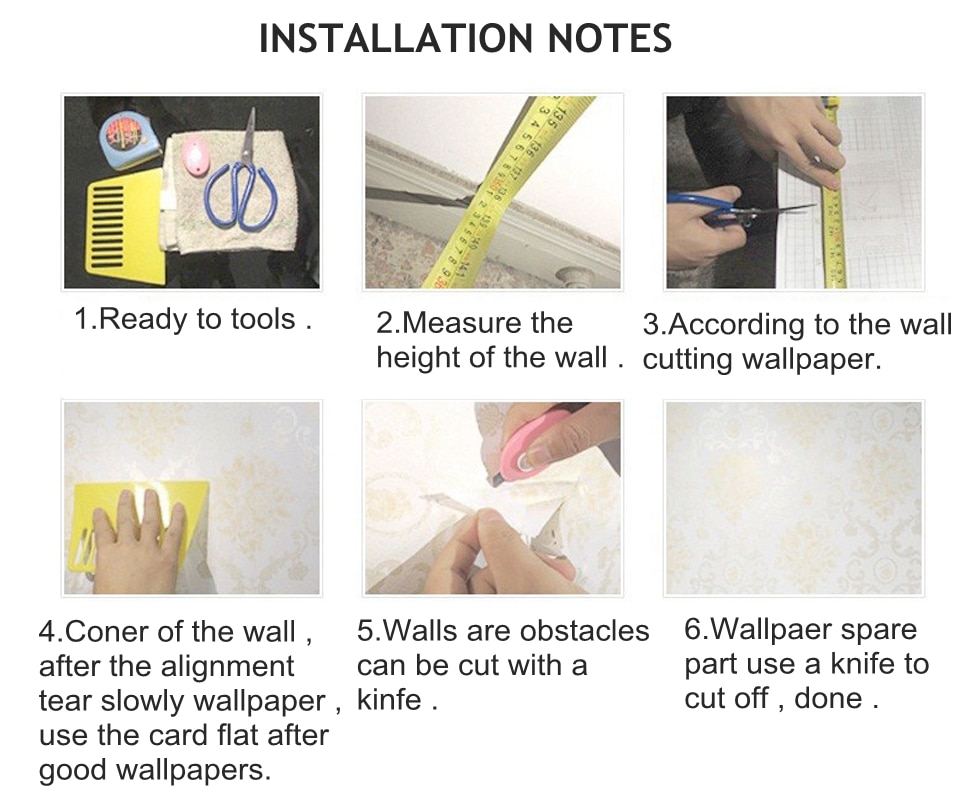 INSTALLATION NOTES

1.Ready to tools .

2.Measure the height of the wall .

3.According to the wall cutting wallpaper.

4.Coner of the wall , after the alignment tear slowly wallpaper , use the card flat after good wallpapers.

5.Walls are obstacles can be cut with a kinfe .

6.Wallpaer spare part use a knife to cut off , done .