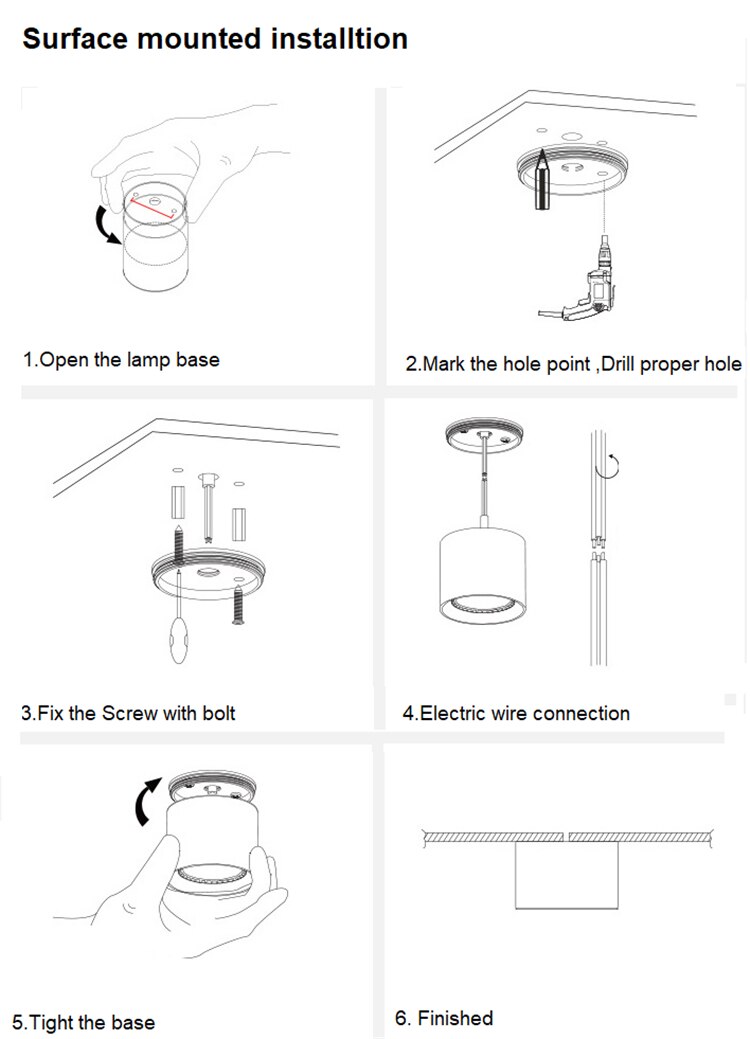 Surface mounted installtion

1.Open the lamp base

2.Mark the hole point ,Drill proper hole

3.Fix the Screw with bolt

4.Electric wire connection

5.Tight the base

6. Finished