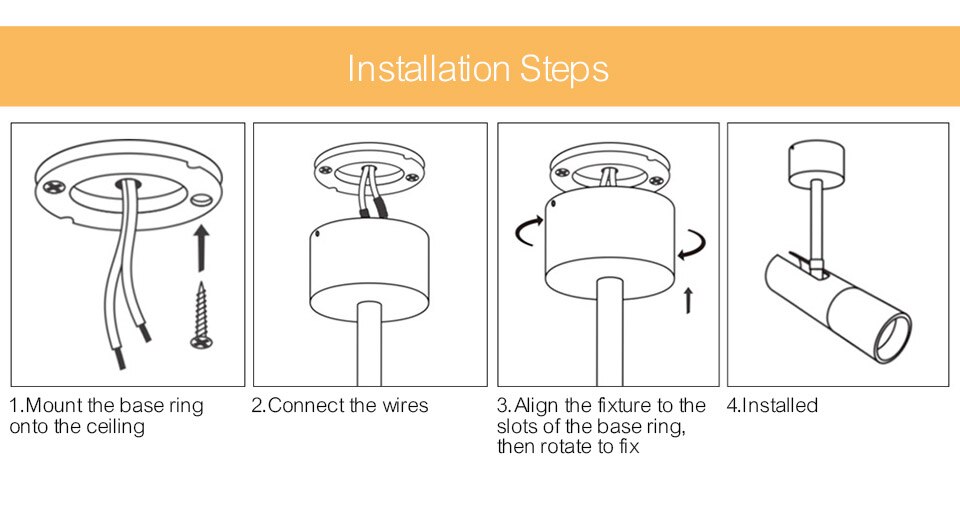 Installation Steps

1.Mount the base ring onto the ceiling

2.Connect the wires

3.Align the fixture to the slots of the base ring, then rotate to fix

4.Installed