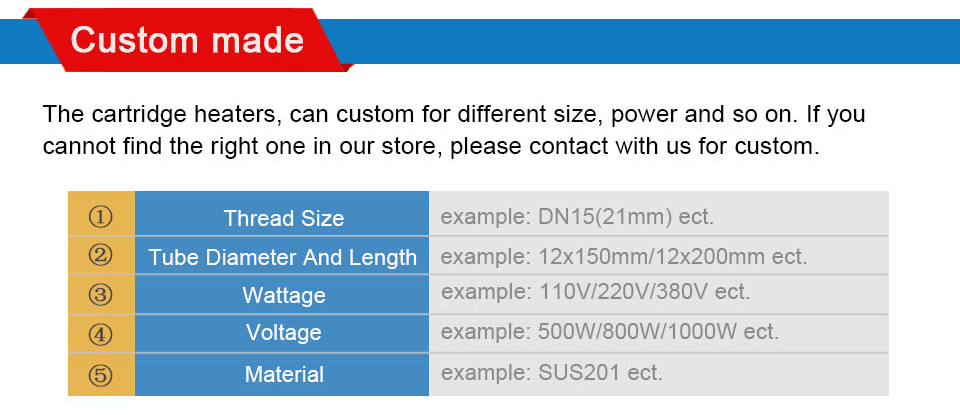 Custom made

The cartridge heaters, can custom for different size, power and so on. If you cannot find the right one in our store, please contact with us for custom.

| ① | Thread Size | example: DN15(21mm) ect. |
|---|---|---|
| ② | Tube Diameter And Length | example: 12x150mm/12x200mm ect. |
| ③ | Wattage | example: 110V/220V/380V ect. |
| ④ | Voltage | example: 500W/800W/1000W ect. |
| ⑤ | Material | example: SUS201 ect. |