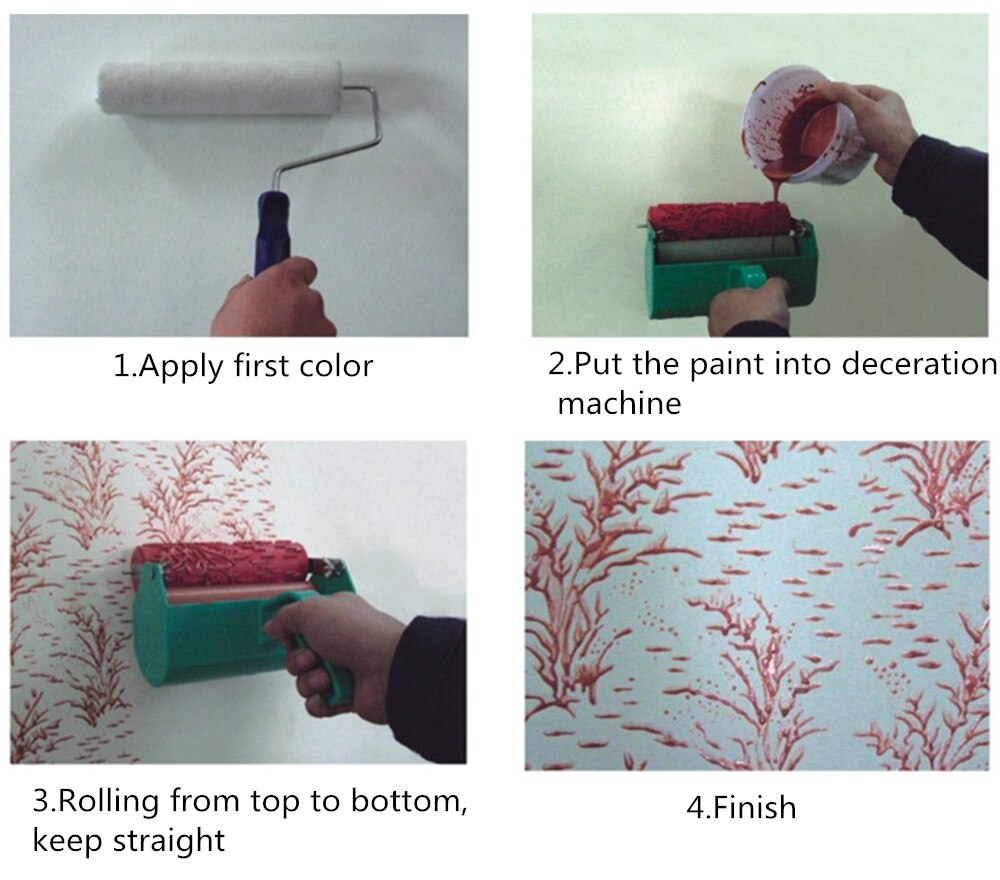 1.Apply first color

2.Put the paint into deceration machine

3.Rolling from top to bottom, keep straight

4.Finish