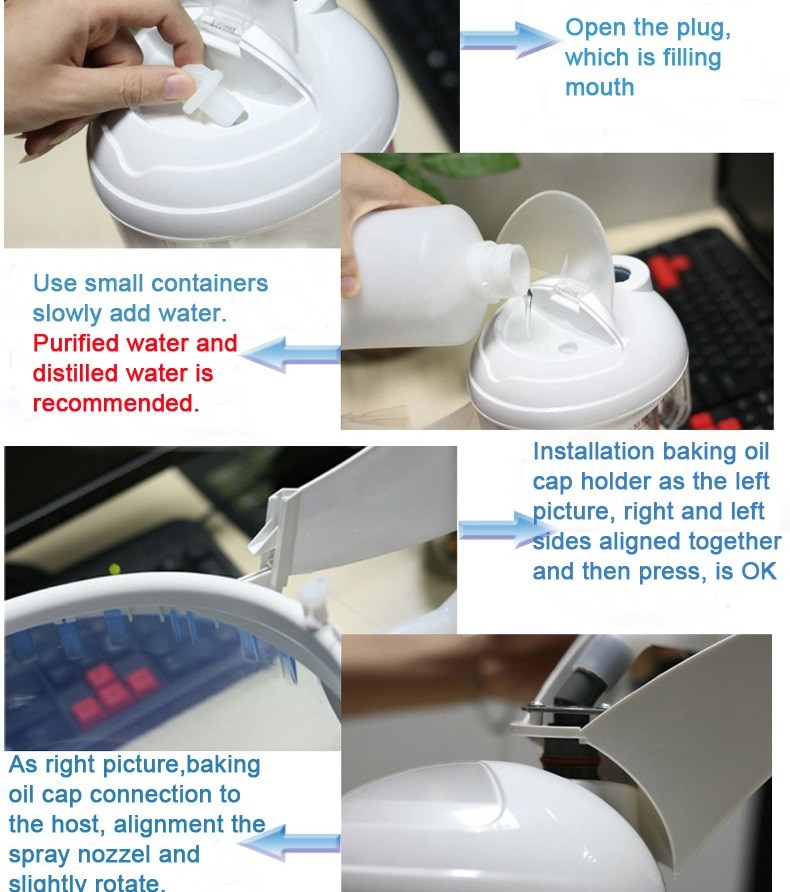 Open the plug, which is filling mouth

Use small containers slowly add water.
Purified water and distilled water is recommended.

Installation baking oil cap holder as the left picture, right and left sides aligned together and then press, is OK

As right picture,baking oil cap connection to the host, alignment the spray nozzel and slightly rotate.