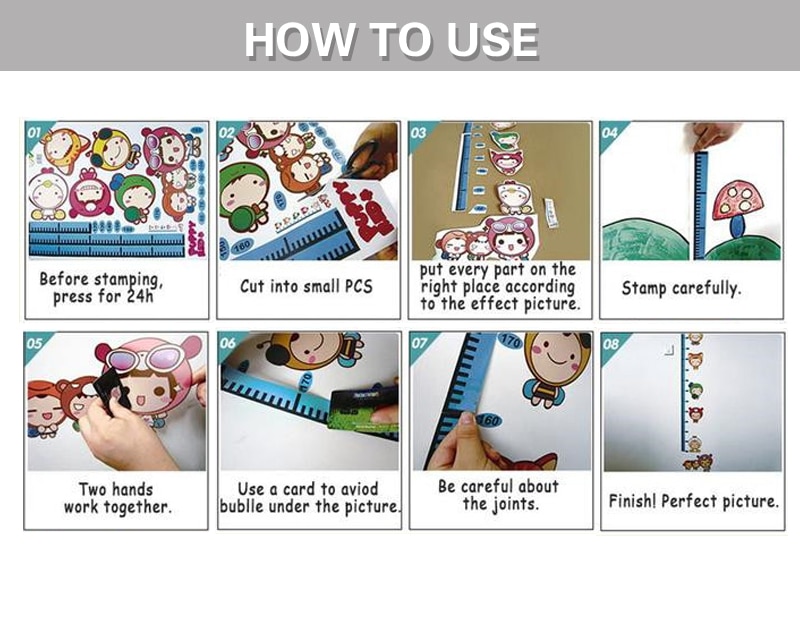 HOW TO USE

01
Before stamping, press for 24h

02
160
Cut into small PCS

03
put every part on the right place according to the effect picture.

04
Stamp carefully.

05
Two hands work together.

06
170
Use a card to aviod bublle under the picture.

07
170
160
Be careful about the joints.

08
Finish! Perfect picture.