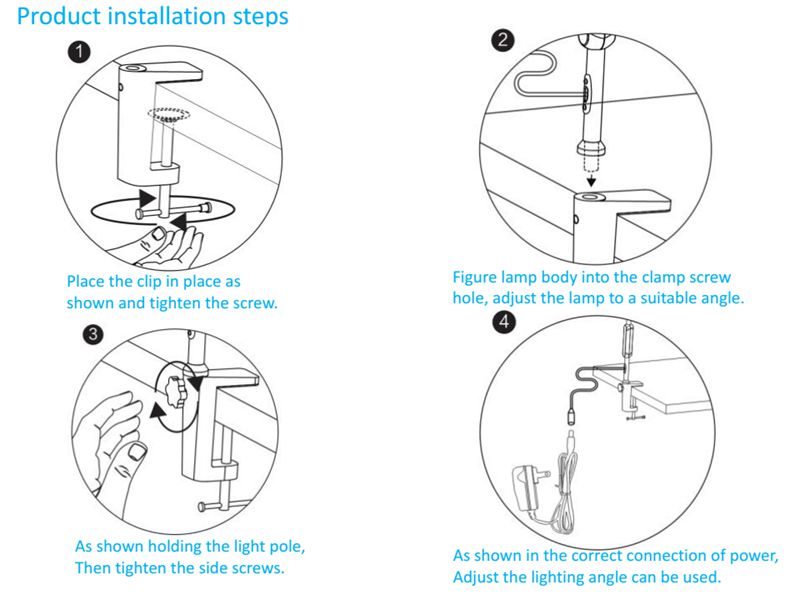 Product installation steps

1

Place the clip in place as shown and tighten the screw.

2

Figure lamp body into the clamp screw hole, adjust the lamp to a suitable angle.

3

As shown holding the light pole, Then tighten the side screws.

4

As shown in the correct connection of power, Adjust the lighting angle can be used.