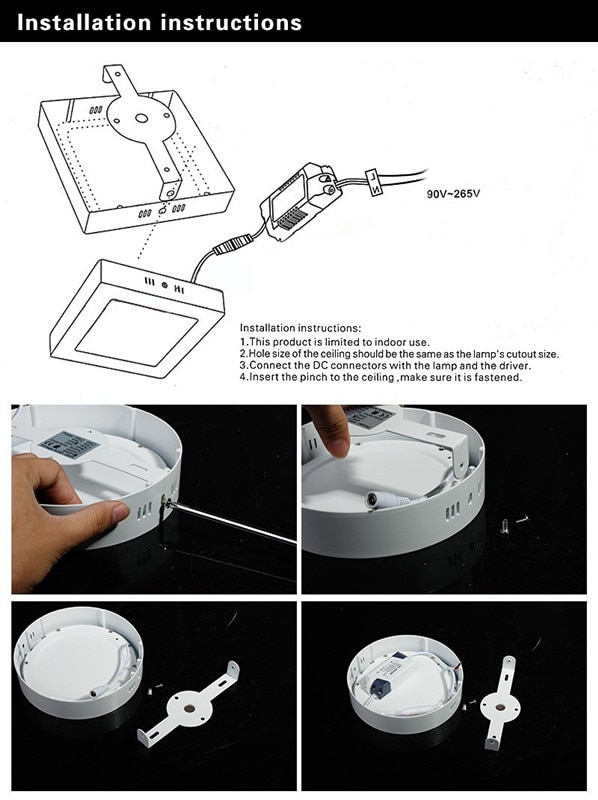 Installation instructions

90V~265V

Installation instructions:
1.This product is limited to indoor use.
2.Hole size of the ceiling should be the same as the lamp's cutout size.
3.Connect the DC connectors with the lamp and the driver.
4.Insert the pinch to the ceiling ,make sure it is fastened.