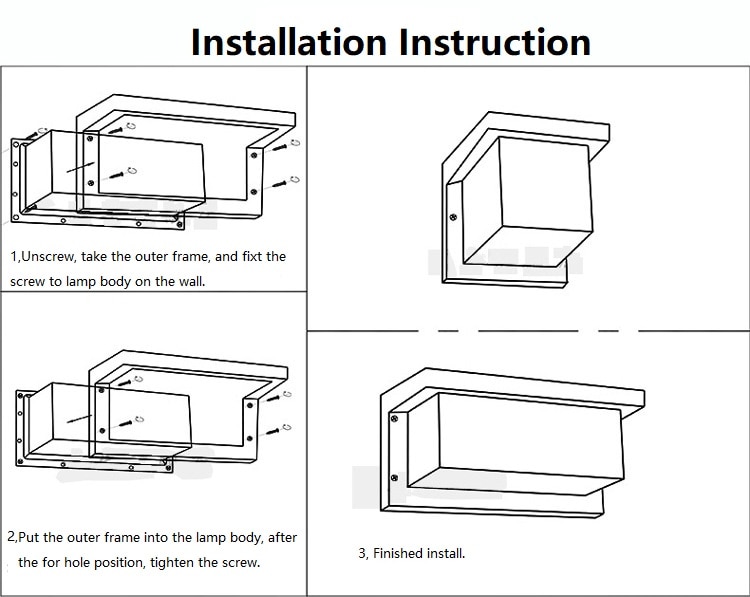 Installation Instruction

1,Unscrew, take the outer frame, and fixt the screw to lamp body on the wall.

2,Put the outer frame into the lamp body, after the for hole position, tighten the screw.

3, Finished install.