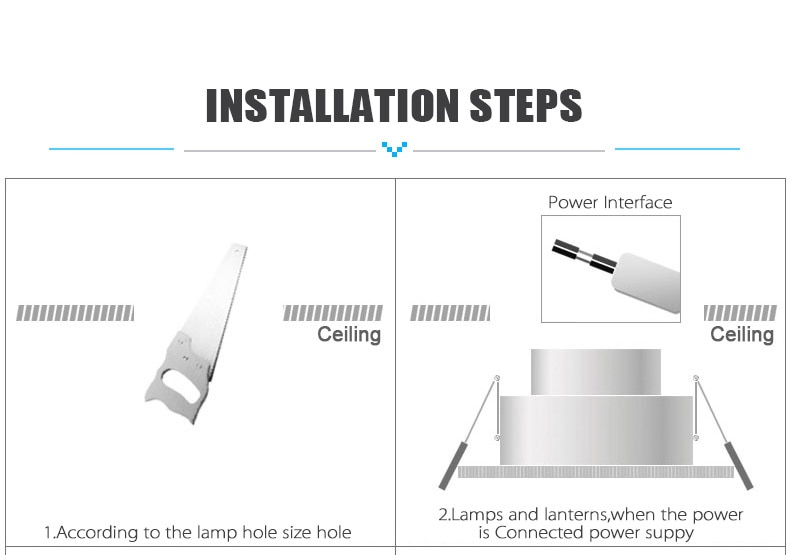 INSTALLATION STEPS

Ceiling

1.According to the lamp hole size hole

Power Interface

Ceiling

2.Lamps and lanterns,when the power is Connected power suppy