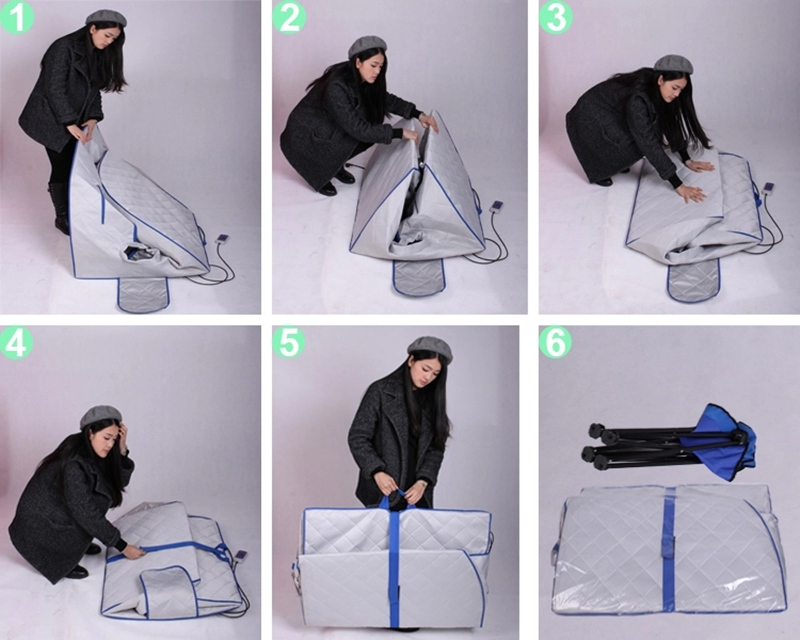 1
2
3
4
5
6