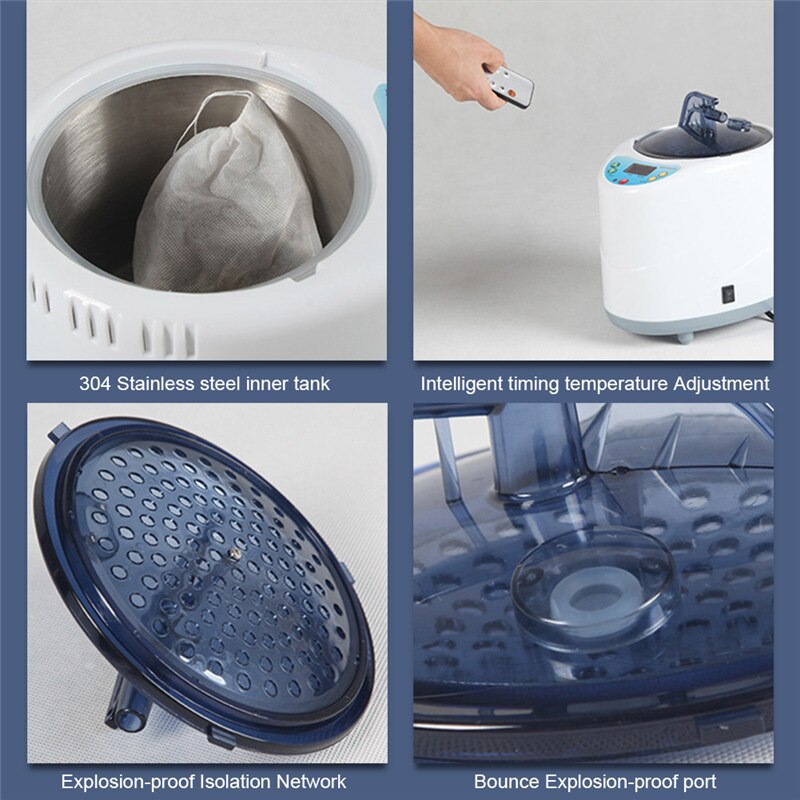 304 Stainless steel inner tank

Intelligent timing temperature Adjustment

Explosion-proof Isolation Network

Bounce Explosion-proof port