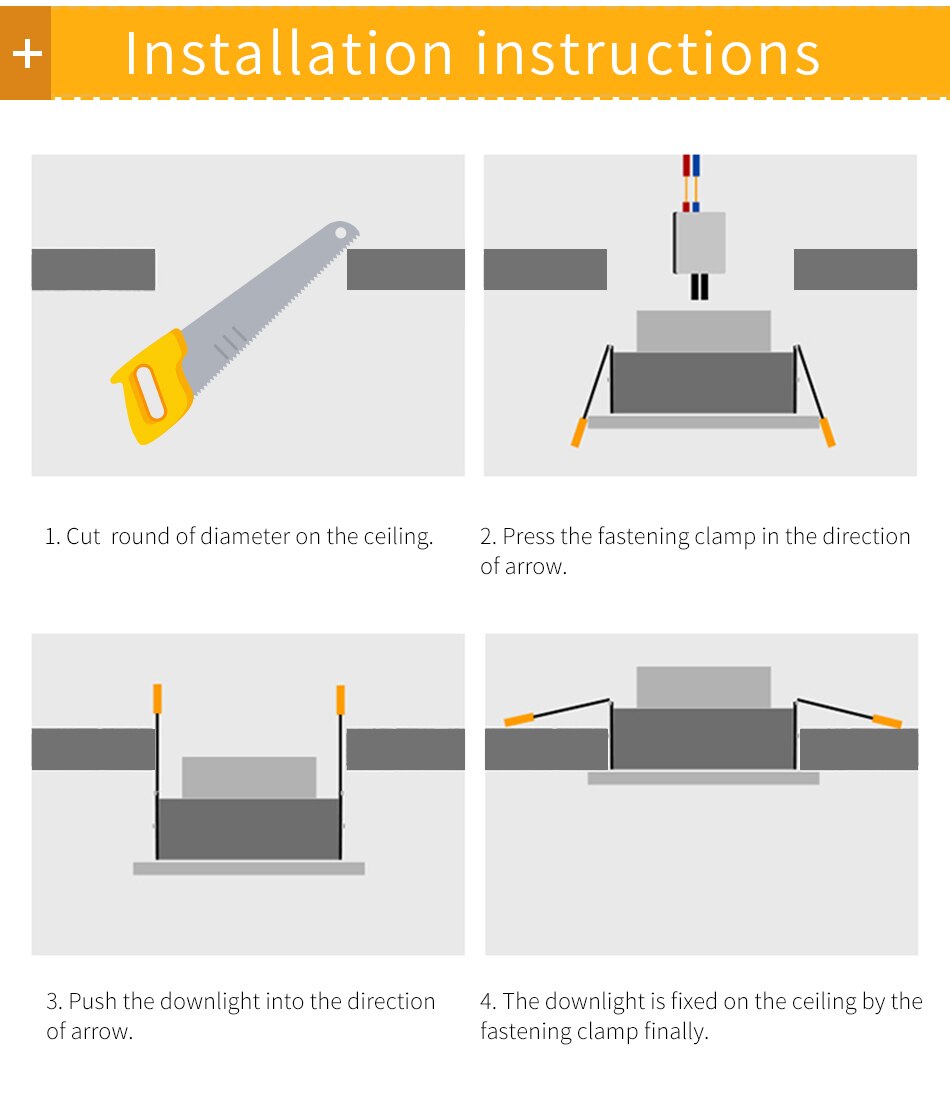 + Installation instructions

1. Cut round of diameter on the ceiling.

2. Press the fastening clamp in the direction of arrow.

3. Push the downlight into the direction of arrow.

4. The downlight is fixed on the ceiling by the fastening clamp finally.