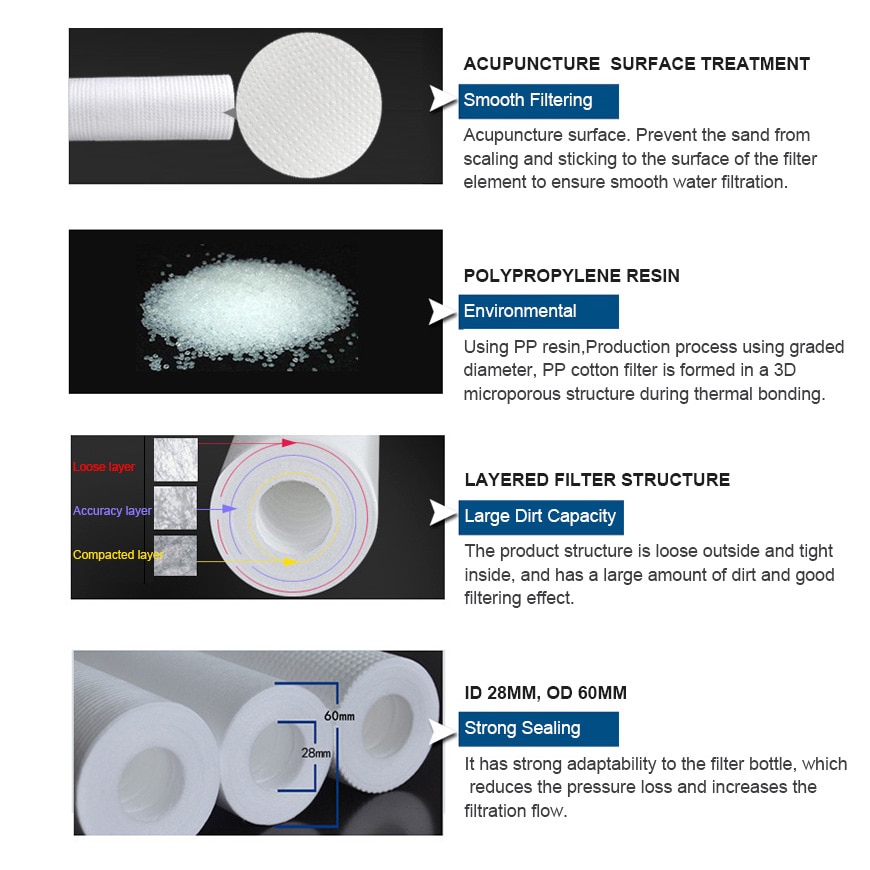 ACUPUNCTURE SURFACE TREATMENT

Smooth Filtering

Acupuncture surface. Prevent the sand from scaling and sticking to the surface of the filter element to ensure smooth water filtration.

POLYPROPYLENE RESIN

Environmental

Using PP resin,Production process using graded diameter, PP cotton filter is formed in a 3D microporous structure during thermal bonding.

Loose layer

Accuracy layer

Compacted layer

LAYERED FILTER STRUCTURE

Large Dirt Capacity

The product structure is loose outside and tight inside, and has a large amount of dirt and good filtering effect.

60mm

28mm

ID 28MM, OD 60MM

Strong Sealing

It has strong adaptability to the filter bottle, which reduces the pressure loss and increases the filtration flow.