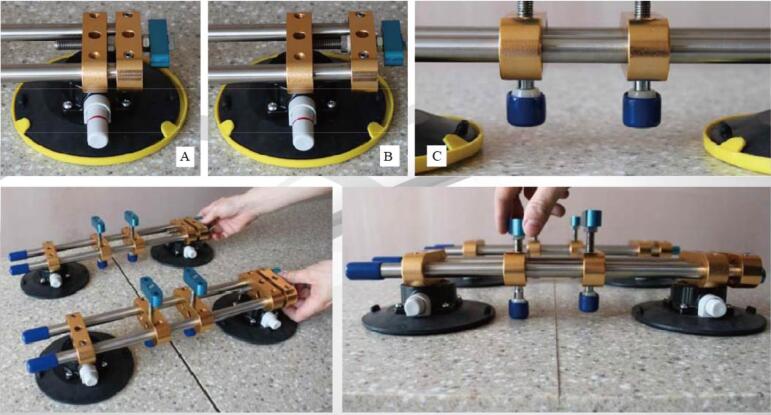 A

B

C