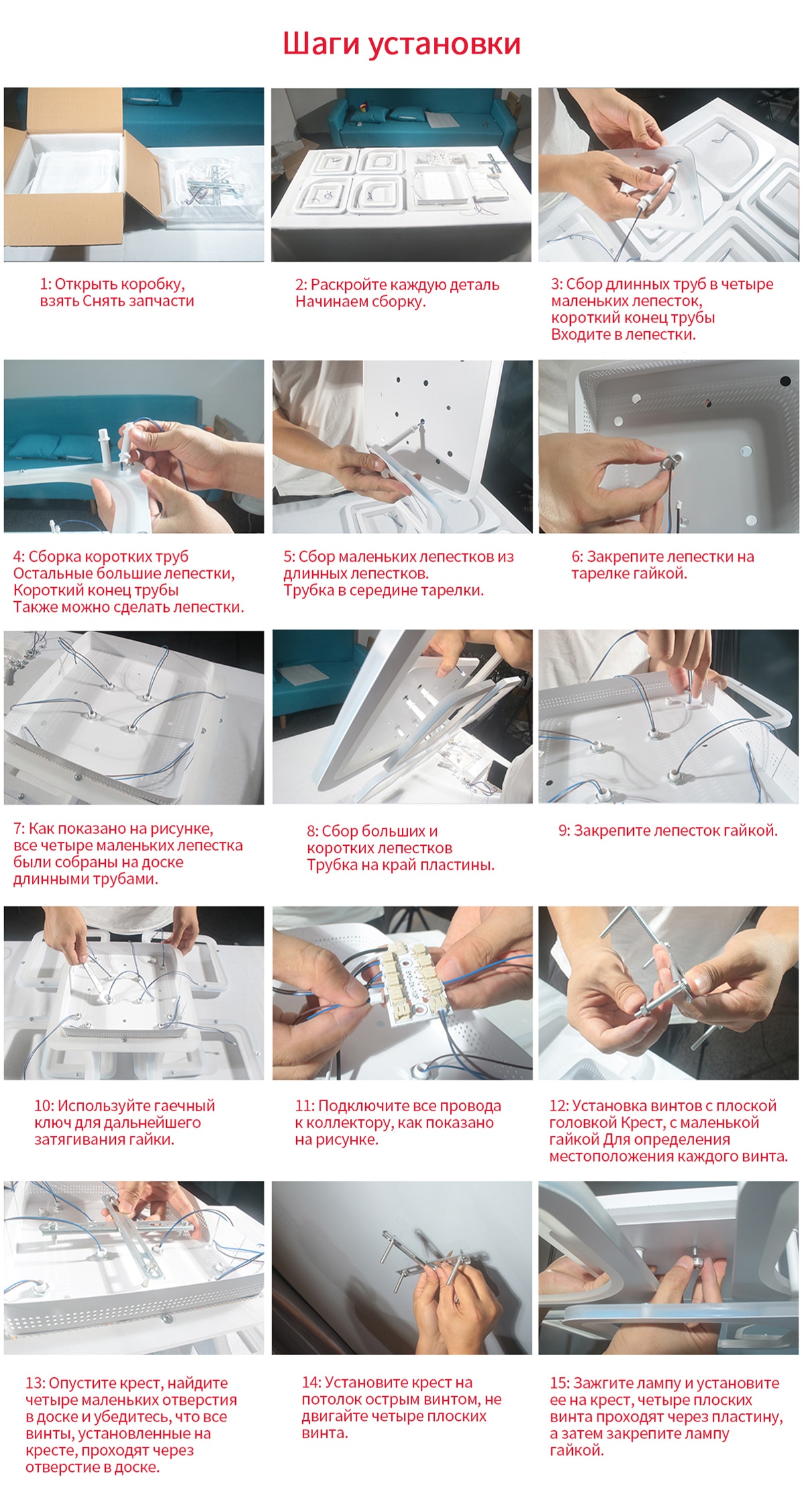 Шаги установки

1: Открыть коробку, взять Снять запчасти

2: Раскройте каждую деталь Начинаем сборку.

3: Сбор длинных труб в четыре маленьких лепесток, короткий конец трубы Входите в лепестки.

4: Сборка коротких труб Остальные большие лепестки, Короткий конец трубы Также можно сделать лепестки.

5: Сбор маленьких лепестков из длинных лепестков. Трубка в середине тарелки.

6: Закрепите лепестки на тарелке гайкой.

7: Как показано на рисунке, все четыре маленьких лепестка были собраны на доске длинными трубами.

8: Сбор больших и коротких лепестков Трубка на край пластины.

9: Закрепите лепесток гайкой.

10: Используйте гаечный ключ для дальнейшего затягивания гайки.

11: Подключите все провода к коллектору, как показано на рисунке.

12: Установка винтов с плоской головкой Крест, с маленькой гайкой Для определения местоположения каждого винта.

13: Опустите крест, найдите четыре маленьких отверстия в доске и убедитесь, что все винты, установленные на кресте, проходят через отверстие в доске.

14: Установите крест на потолок острым винтом, не двигайте четыре плоских винта.

15: Зажгите лампу и установите ее на крест, четыре плоских винта проходят через пластину, а затем закрепите лампу гайкой.