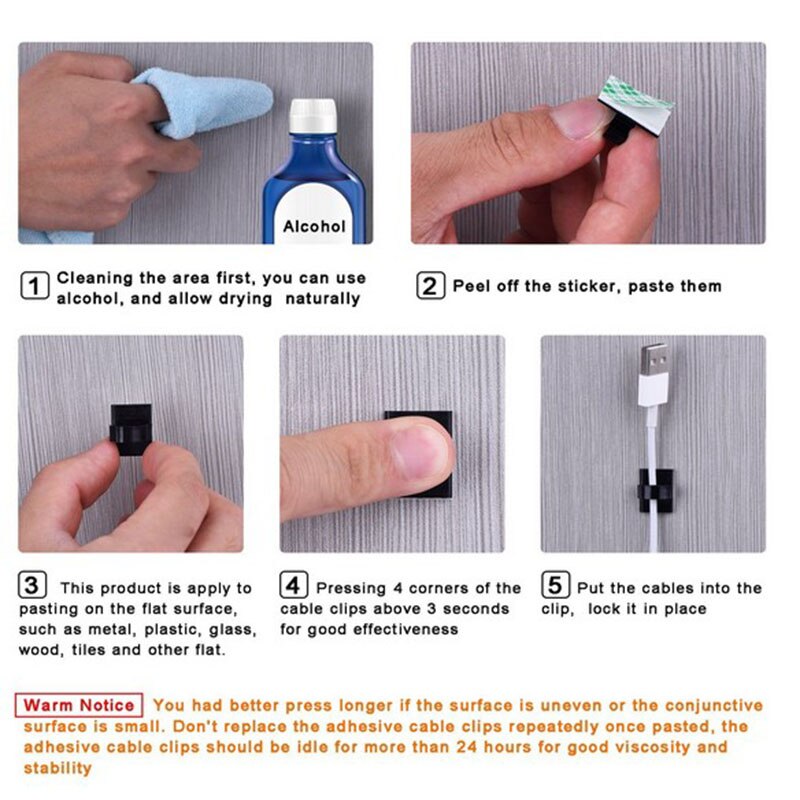 Alcohol

1 Cleaning the area first, you can use alcohol, and allow drying naturally

2 Peel off the sticker, paste them

3 This product is apply to pasting on the flat surface, such as metal, plastic, glass, wood, tiles and other flat.

4 Pressing 4 corners of the cable clips above 3 seconds for good effectiveness

5 Put the cables into the clip, lock it in place

Warm Notice You had better press longer if the surface is uneven or the conjunctive surface is small. Don't replace the adhesive cable clips repeatedly once pasted, the adhesive cable clips should be idle for more than 24 hours for good viscosity and stability