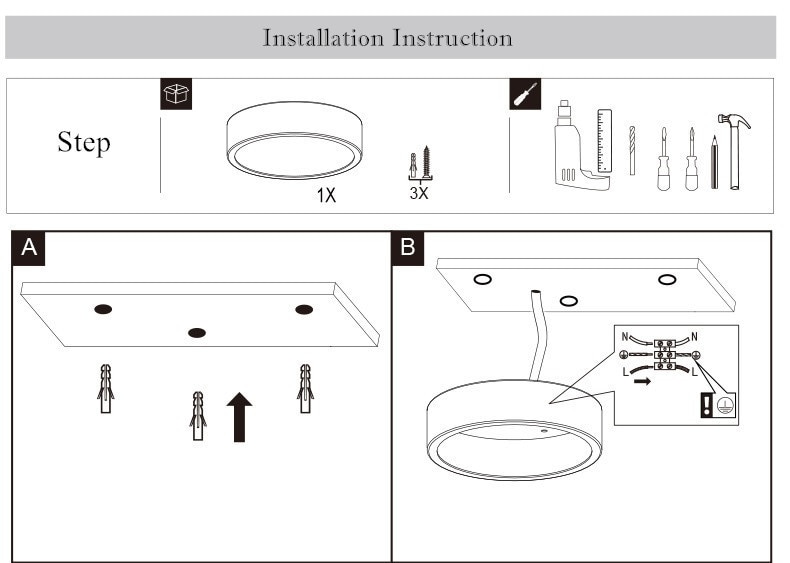 Installation Instruction

Step

1X

3X

A

B

N

N

L

L