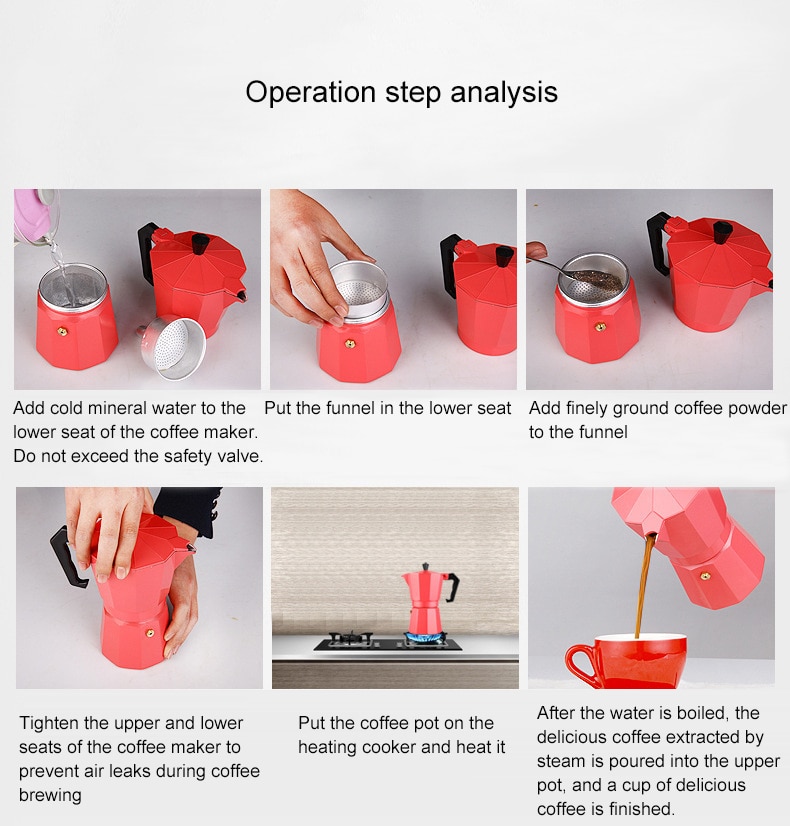 Operation step analysis

Add cold mineral water to the lower seat of the coffee maker. Do not exceed the safety valve.

Put the funnel in the lower seat

Add finely ground coffee powder to the funnel

Tighten the upper and lower seats of the coffee maker to prevent air leaks during coffee brewing

Put the coffee pot on the heating cooker and heat it

After the water is boiled, the delicious coffee extracted by steam is poured into the upper pot, and a cup of delicious coffee is finished.