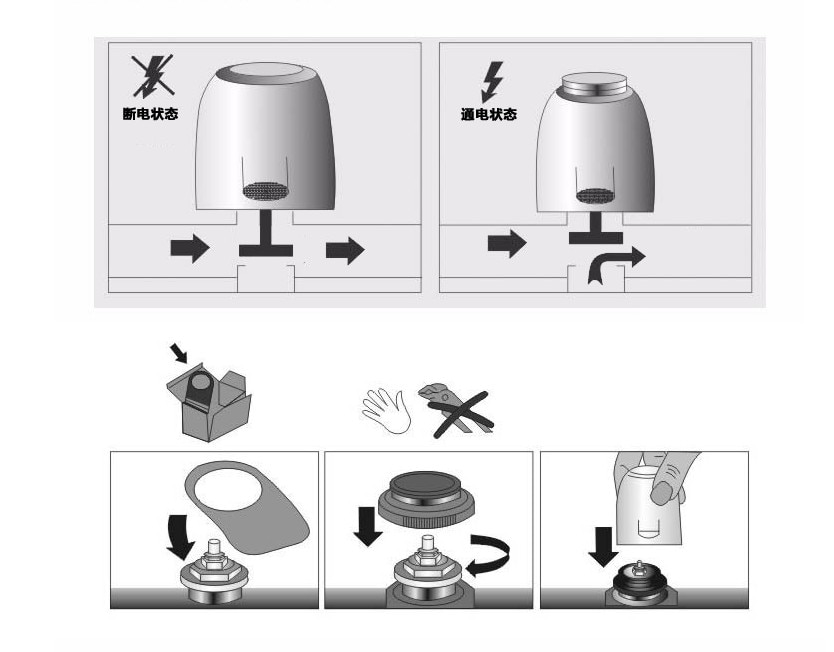 断电状态

通电状态