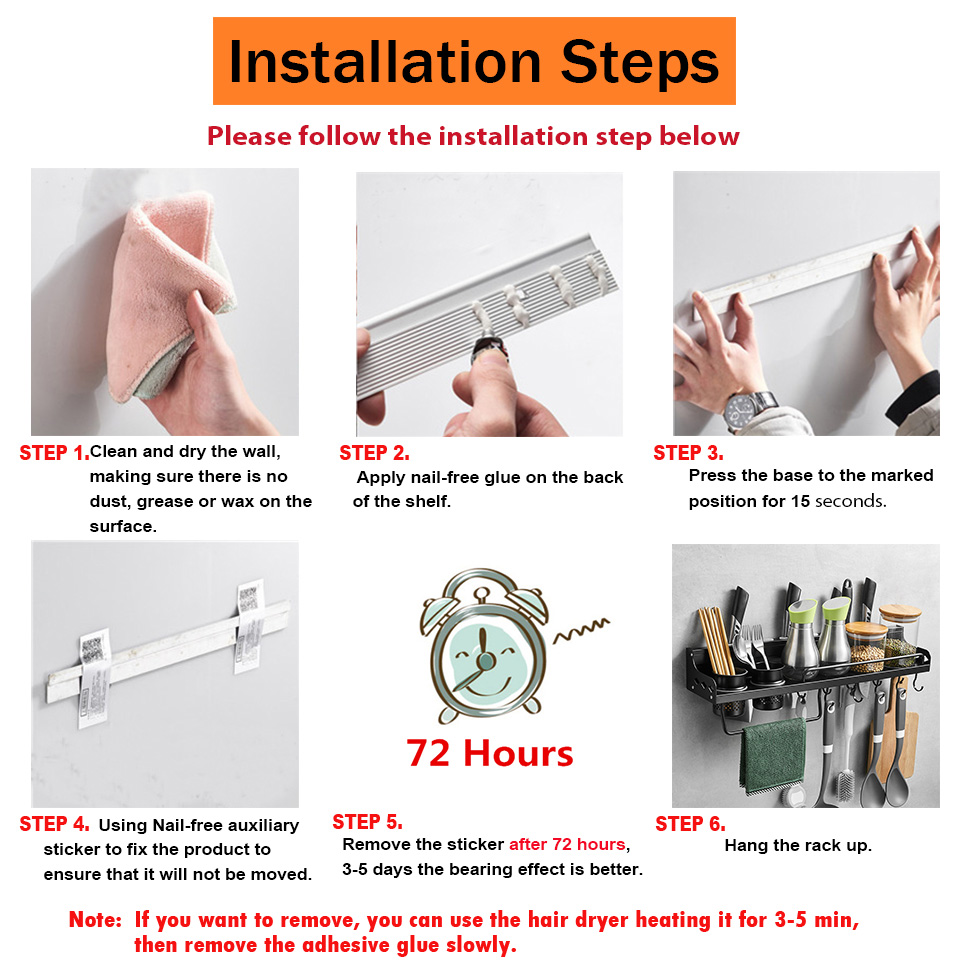 Installation Steps

Please follow the installation step below

STEP 1. Clean and dry the wall, making sure there is no dust, grease or wax on the surface.

STEP 2. Apply nail-free glue on the back of the shelf.

STEP 3. Press the base to the marked position for 15 seconds.

STEP 4. Using Nail-free auxiliary sticker to fix the product to ensure that it will not be moved.

72 Hours

STEP 5. Remove the sticker after 72 hours, 3-5 days the bearing effect is better.

STEP 6. Hang the rack up.

Note: If you want to remove, you can use the hair dryer heating it for 3-5 min, then remove the adhesive glue slowly.