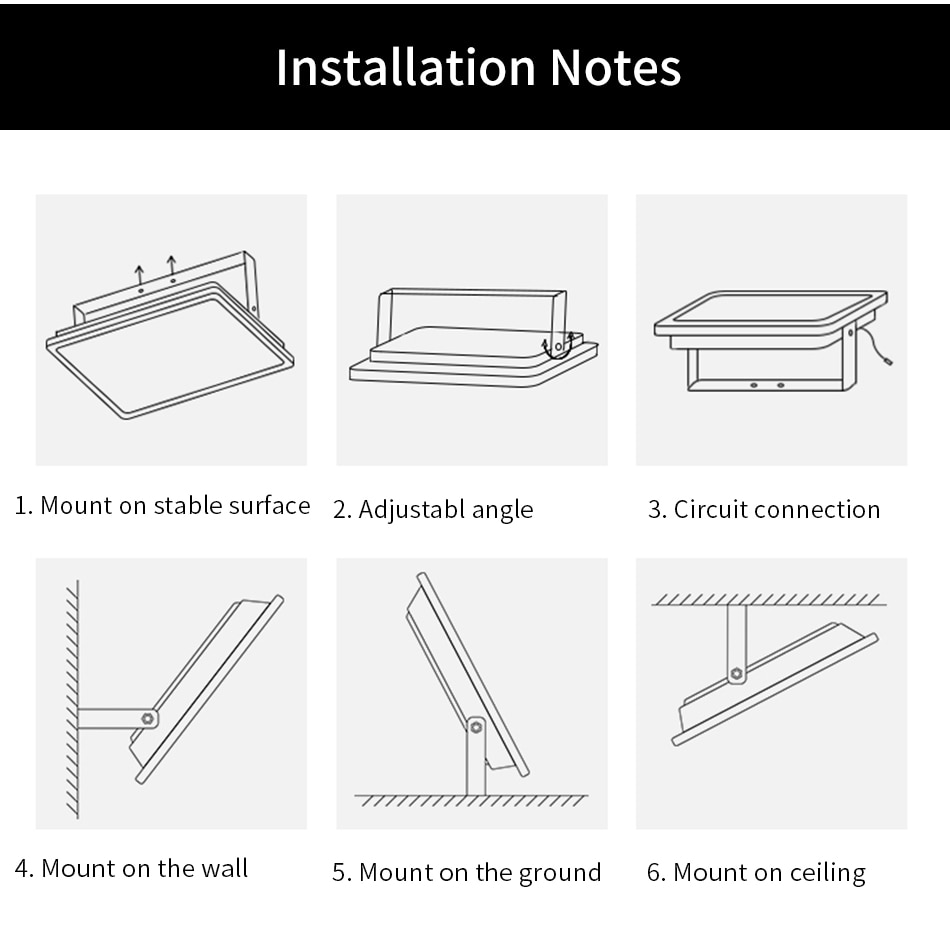 Installation Notes

1. Mount on stable surface

2. Adjustabl angle

3. Circuit connection

4. Mount on the wall

5. Mount on the ground

6. Mount on ceiling