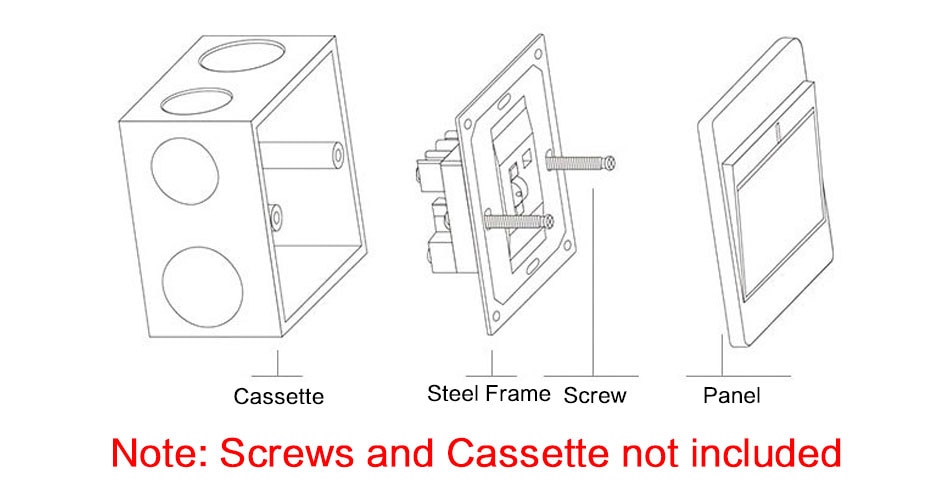 Cassette

Steel Frame

Screw

Panel

Note: Screws and Cassette not included