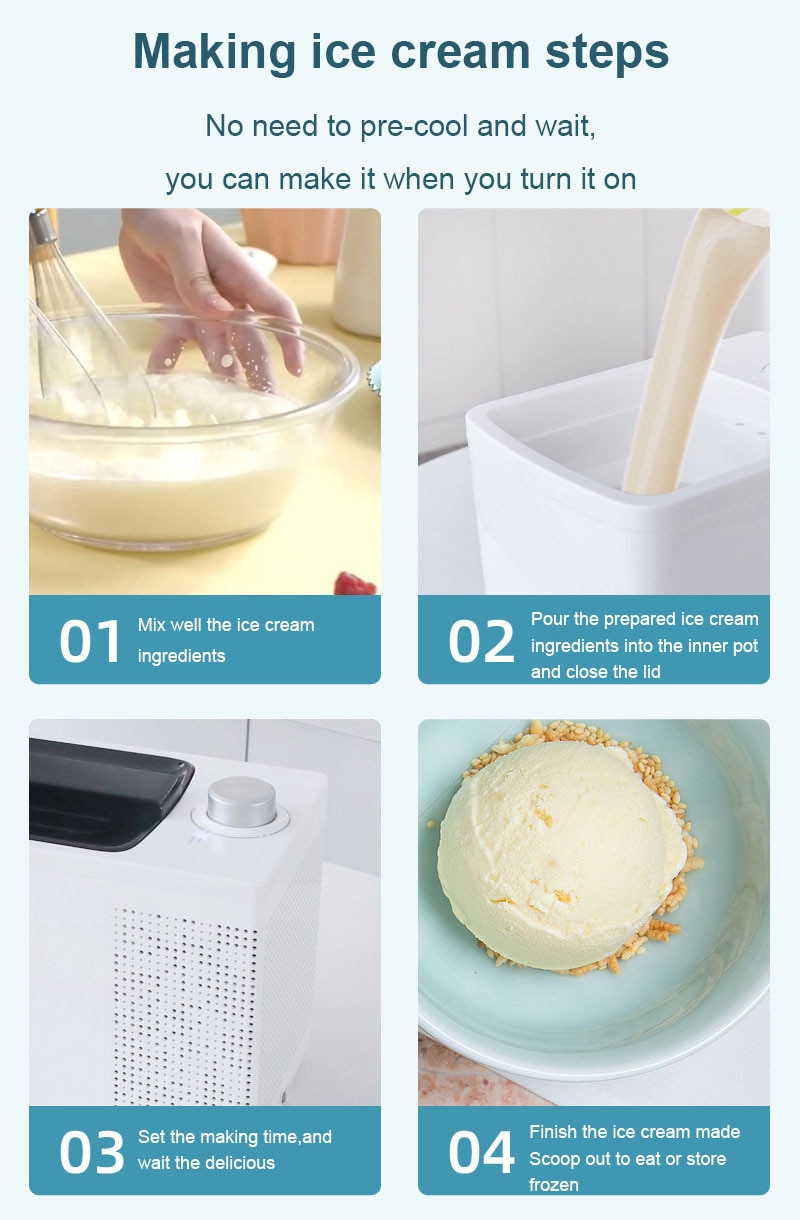 Making ice cream steps

No need to pre-cool and wait,
you can make it when you turn it on

01 Mix well the ice cream ingredients

02 Pour the prepared ice cream ingredients into the inner pot and close the lid

03 Set the making time,and wait the delicious

04 Finish the ice cream made Scoop out to eat or store frozen