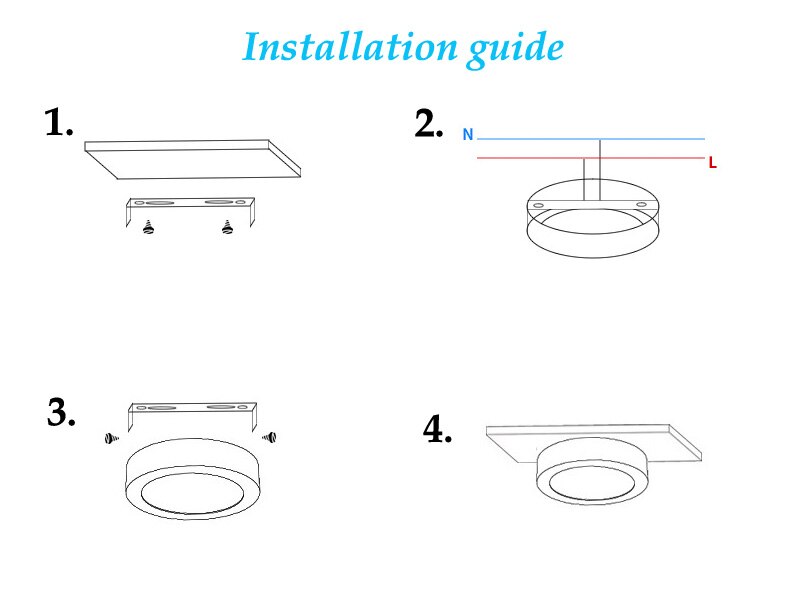 Installation guide

1.

2.

N

L

3.

4.