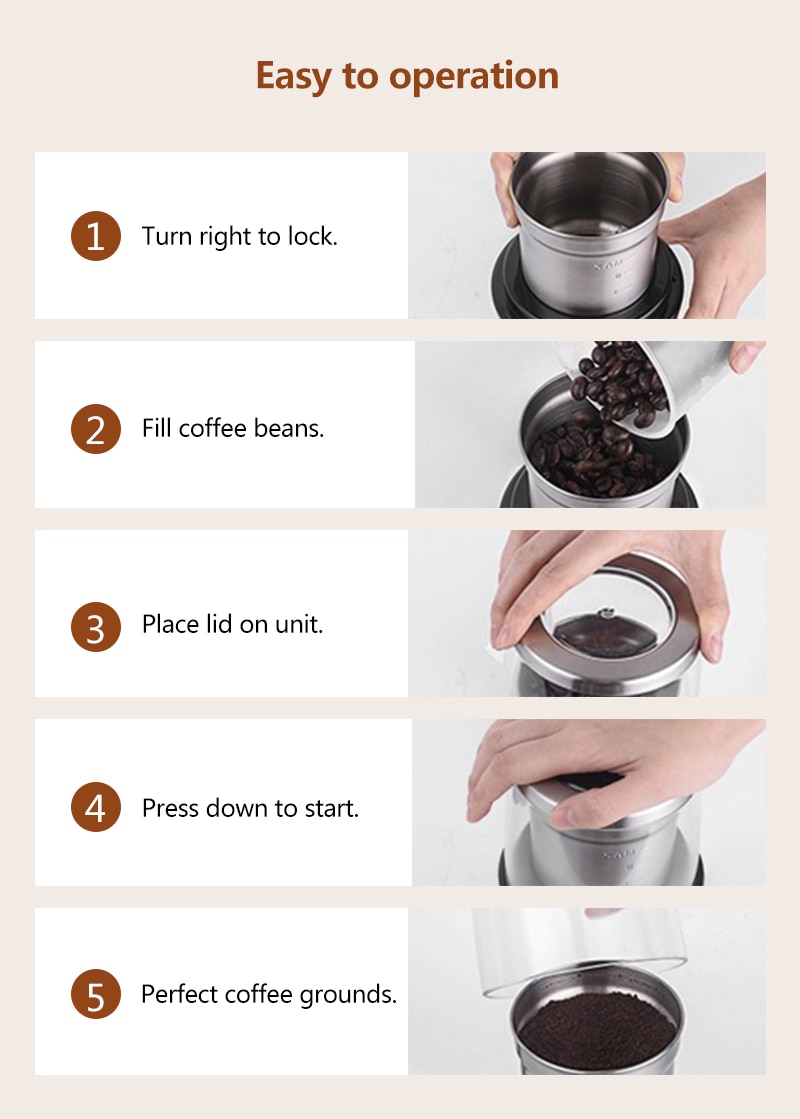 Easy to operation

1 Turn right to lock.

2 Fill coffee beans.

3 Place lid on unit.

4 Press down to start.

5 Perfect coffee grounds.