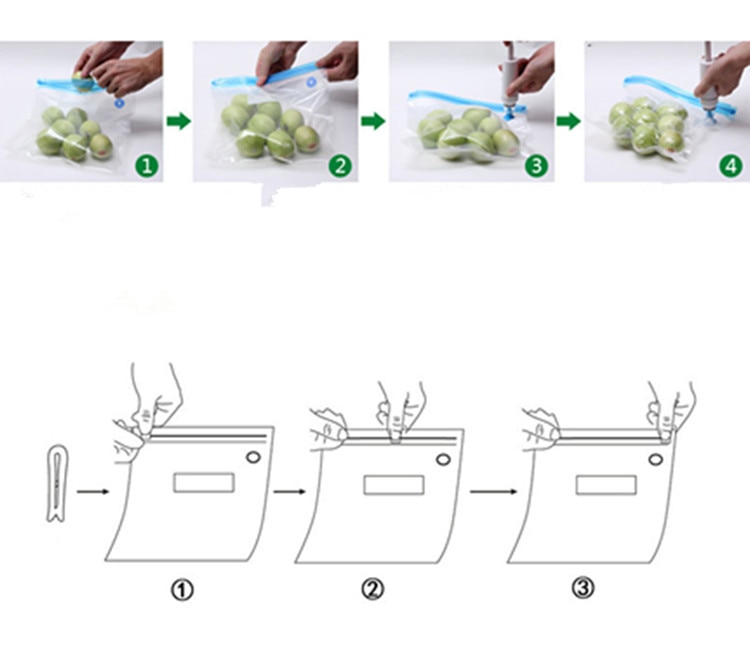 1
2
3
4

①
②
③