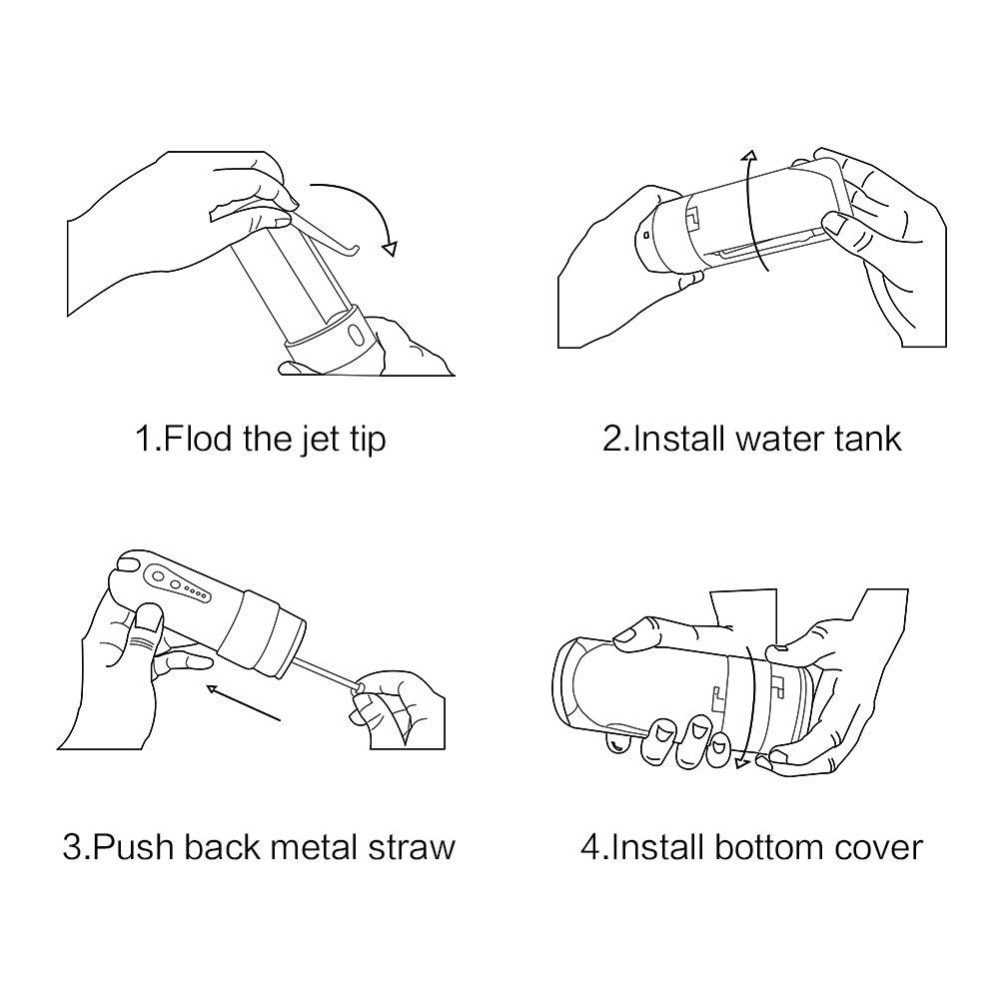 1.Flod the jet tip

2.Install water tank

3.Push back metal straw

4.Install bottom cover