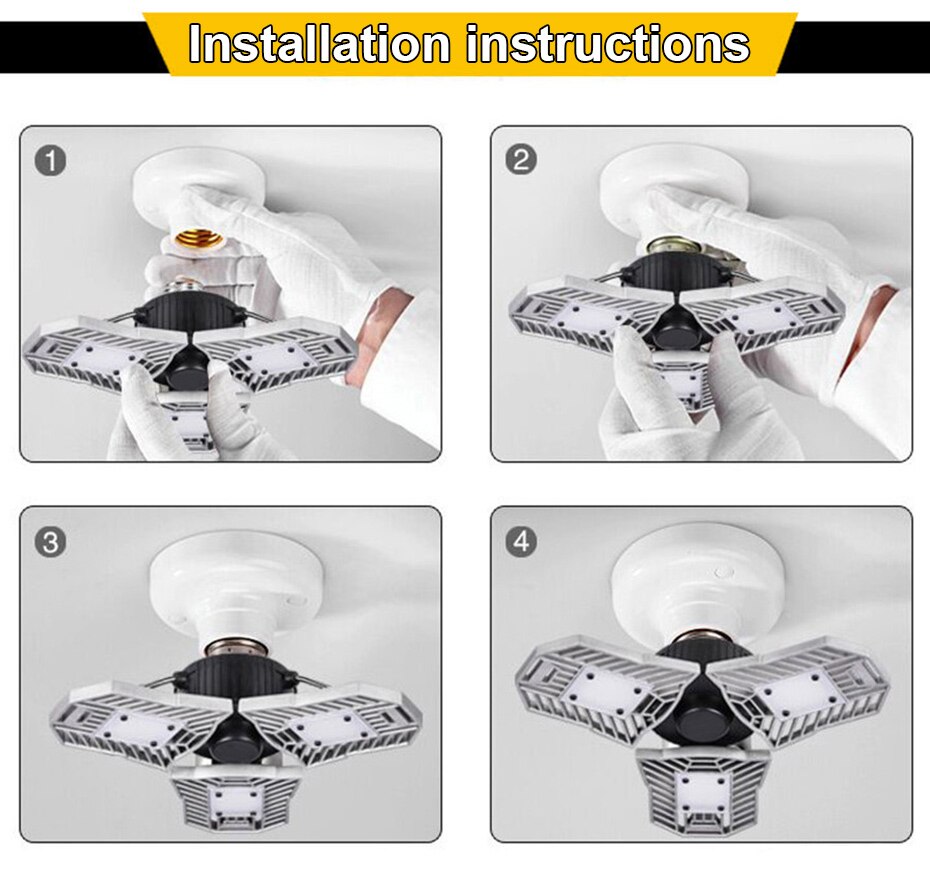 Installation instructions

1

2

3

4